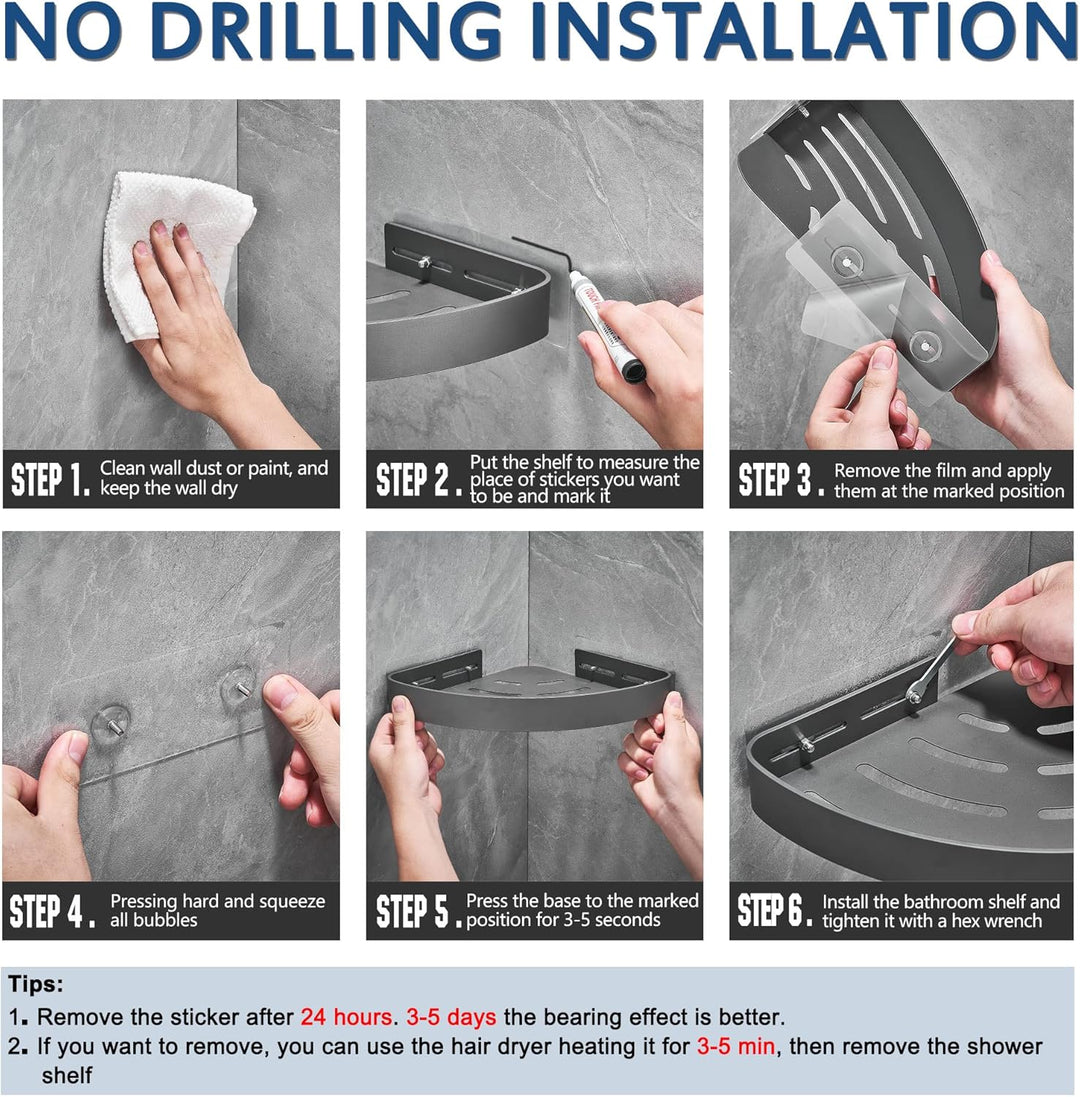 NO DRILLING INSTALLATION

STEP 1. Clean wall dust or paint, and keep the wall dry

STEP 2. Put the shelf to measure the place of stickers you want to be and mark it

STEP 3. Remove the film and apply them at the marked position

STEP 4. Pressing hard and squeeze all bubbles

STEP 5. Press the base to the marked position for 3-5 seconds

STEP 6. Install the bathroom shelf and tighten it with a hex wrench

Tips:
1. Remove the sticker after 24 hours. 3-5 days the bearing effect is better.
2. If you want to remove, you can use the hair dryer heating it for 3-5 min, then remove the shower shelf