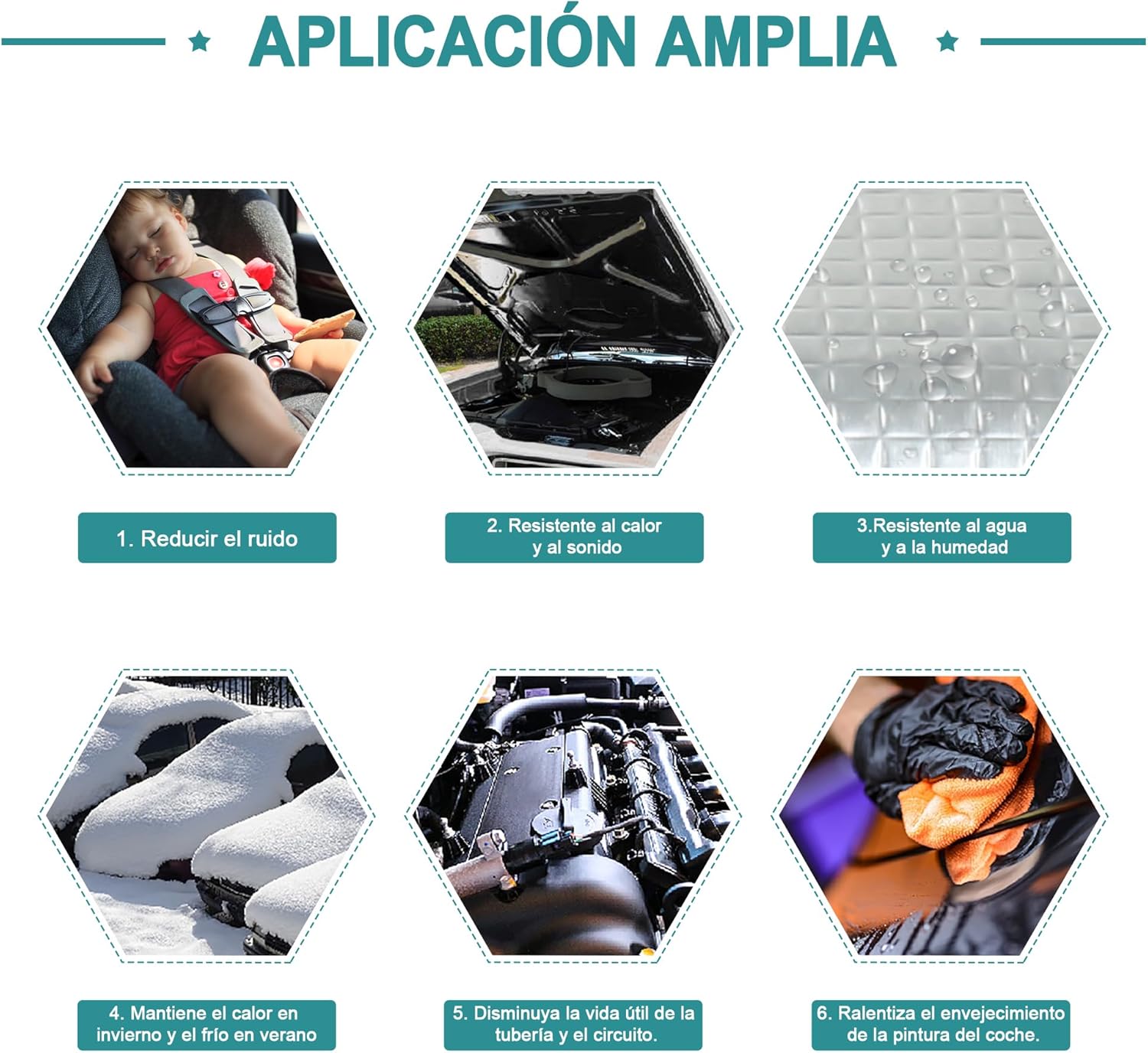 APLICACIÓN AMPLIA

1. Reducir el ruido

2. Resistente al calor y al sonido

3.Resistente al agua y a la humedad

4. Mantiene el calor en invierno y el frío en verano

5. Disminuya la vida útil de la tubería y el circuito.

6. Ralentiza el envejecimiento de la pintura del coche.