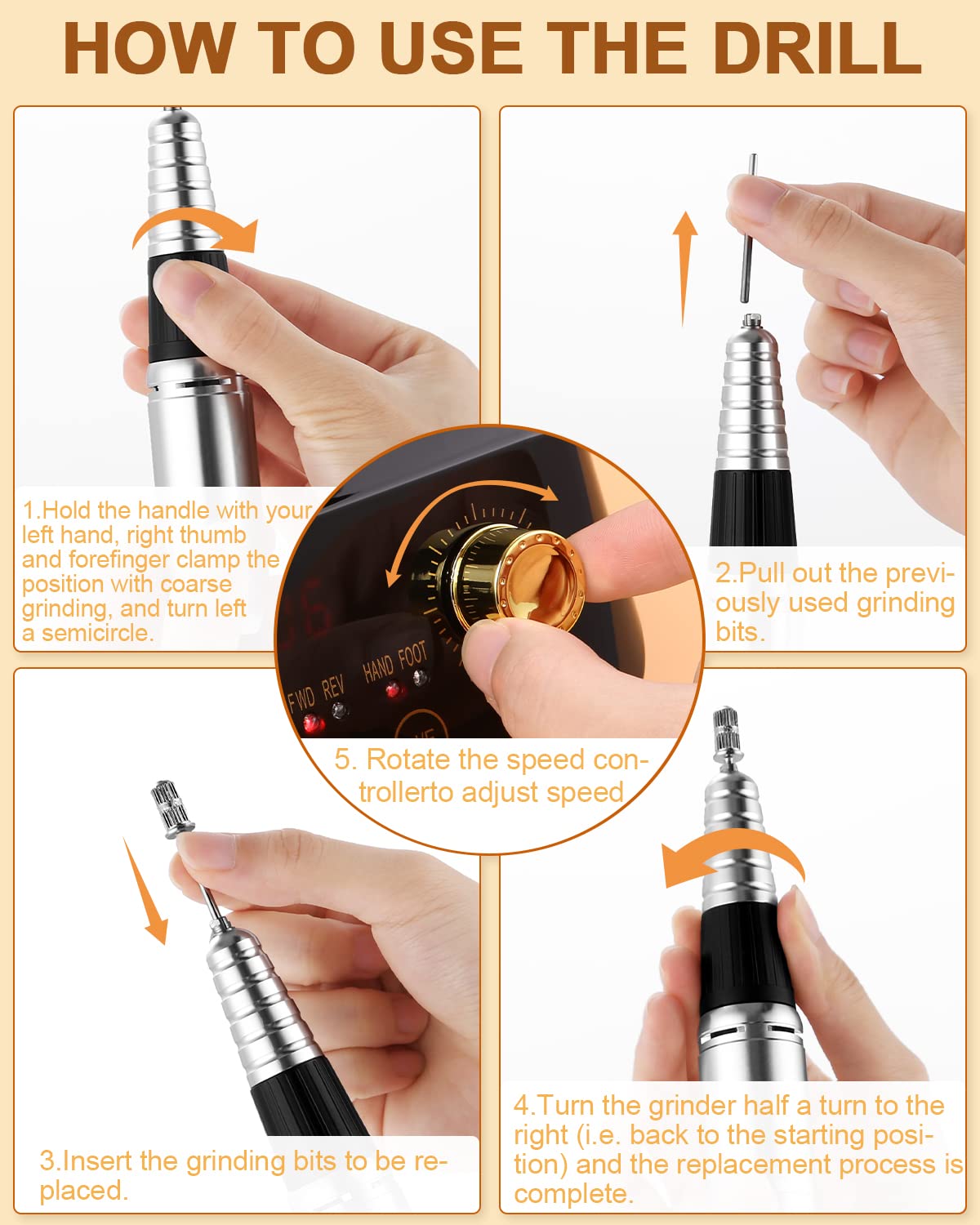 HOW TO USE THE DRILL

1.Hold the handle with your left hand, right thumb and forefinger clamp the position with coarse grinding, and turn left a semicircle.

2.Pull out the previously used grinding bits.

FWD REV HAND FOOT

5. Rotate the speed controllerto adjust speed

3.Insert the grinding bits to be replaced.

4.Turn the grinder half a turn to the right (i.e. back to the starting position) and the replacement process is complete.