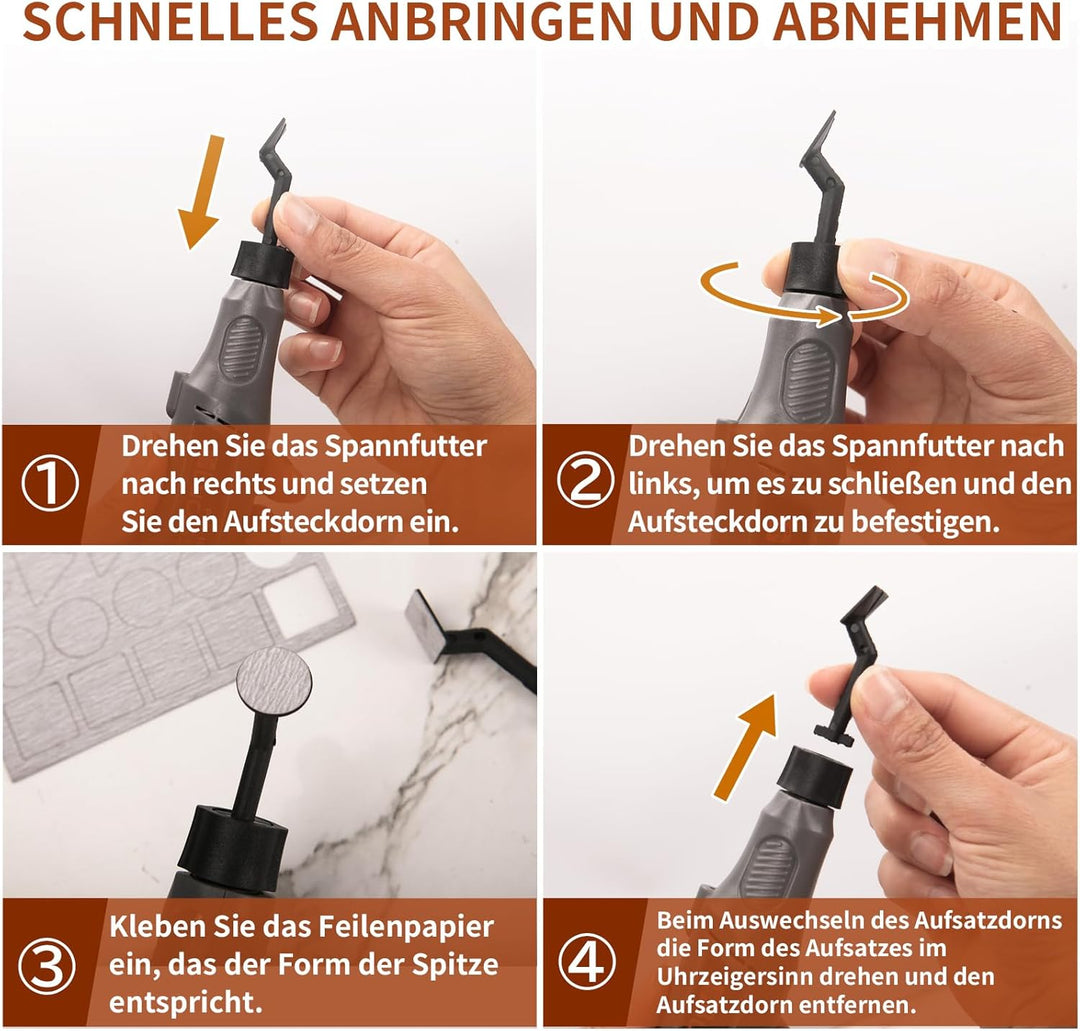 SCHNELLES ANBRINGEN UND ABNEHMEN

① Drehen Sie das Spannfutter nach rechts und setzen Sie den Aufsteckdorn ein.

② Drehen Sie das Spannfutter nach links, um es zu schließen und den Aufsteckdorn zu befestigen.

③ Kleben Sie das Feilenpapier ein, das der Form der Spitze entspricht.

④ Beim Auswechseln des Aufsatzdorns die Form des Aufsatzes im Uhrzeigersinn drehen und den Aufsatzdorn entfernen.