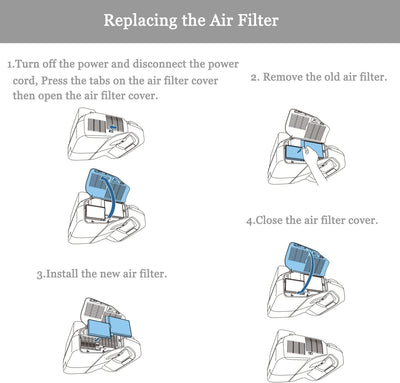 Replacing the Air Filter

1.Turn off the power and disconnect the power cord, Press the tabs on the air filter cover then open the air filter cover.

2. Remove the old air filter.

3.Install the new air filter.

4.Close the air filter cover.