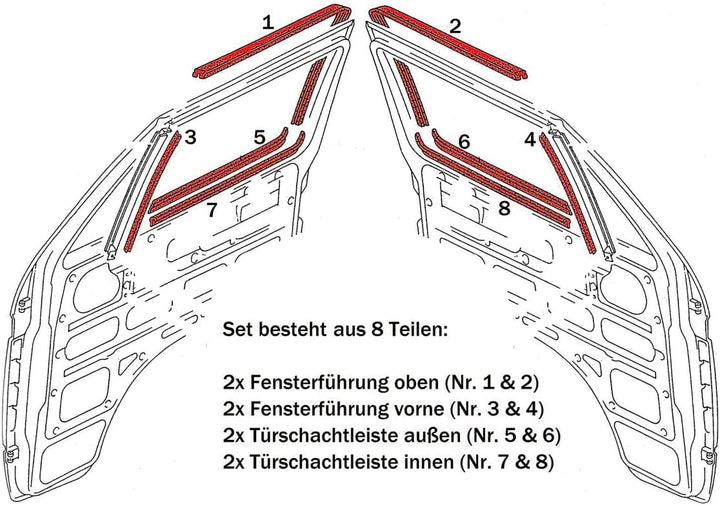 1
2
3
5
6
4
7
8

Set besteht aus 8 Teilen:

2x Fensterführung oben (Nr. 1 & 2)
2x Fensterführung vorne (Nr. 3 & 4)
2x Türschachtleiste außen (Nr. 5 & 6)
2x Türschachtleiste innen (Nr. 7 & 8)