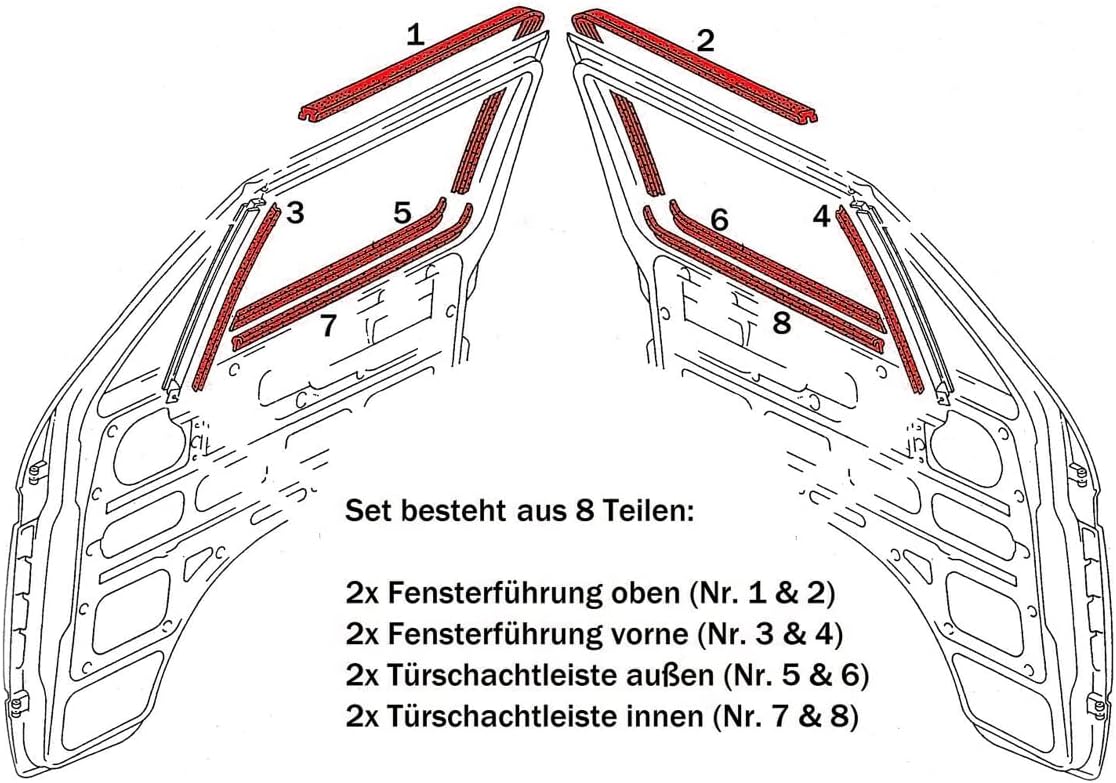 1
2
3
5
6
4
7
8

Set besteht aus 8 Teilen:

2x Fensterführung oben (Nr. 1 & 2)
2x Fensterführung vorne (Nr. 3 & 4)
2x Türschachtleiste außen (Nr. 5 & 6)
2x Türschachtleiste innen (Nr. 7 & 8)