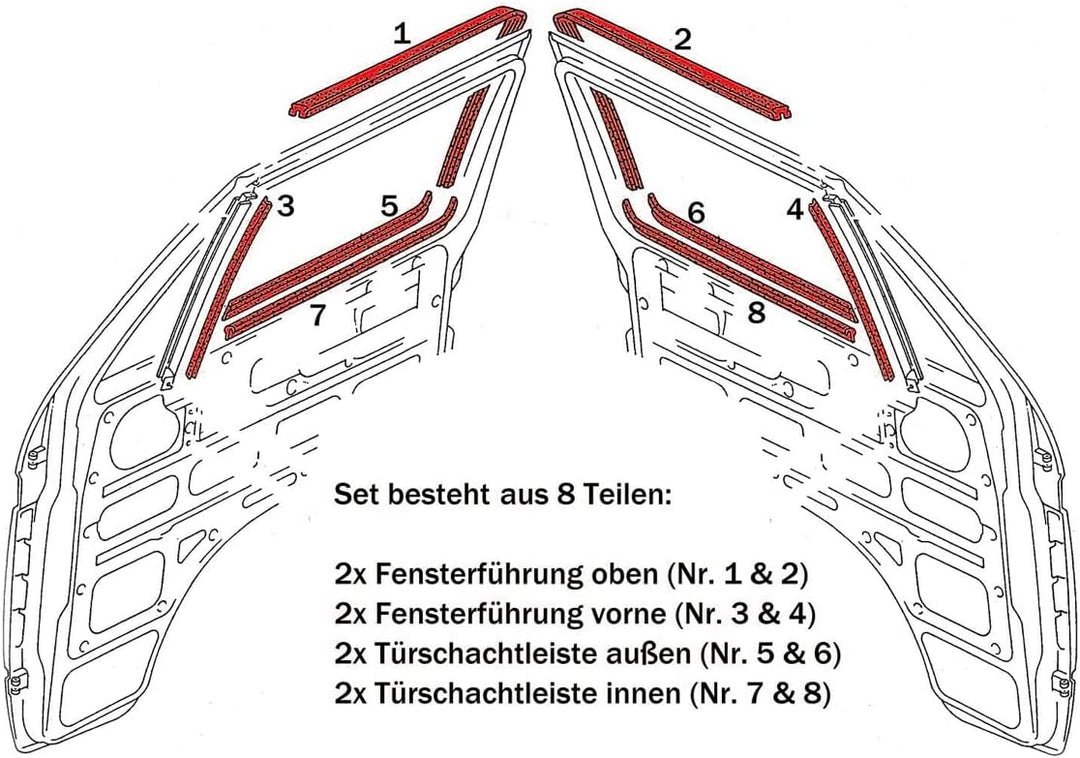 1
2
3
5
6
4
7
8

Set besteht aus 8 Teilen:

2x Fensterführung oben (Nr. 1 & 2)
2x Fensterführung vorne (Nr. 3 & 4)
2x Türschachtleiste außen (Nr. 5 & 6)
2x Türschachtleiste innen (Nr. 7 & 8)