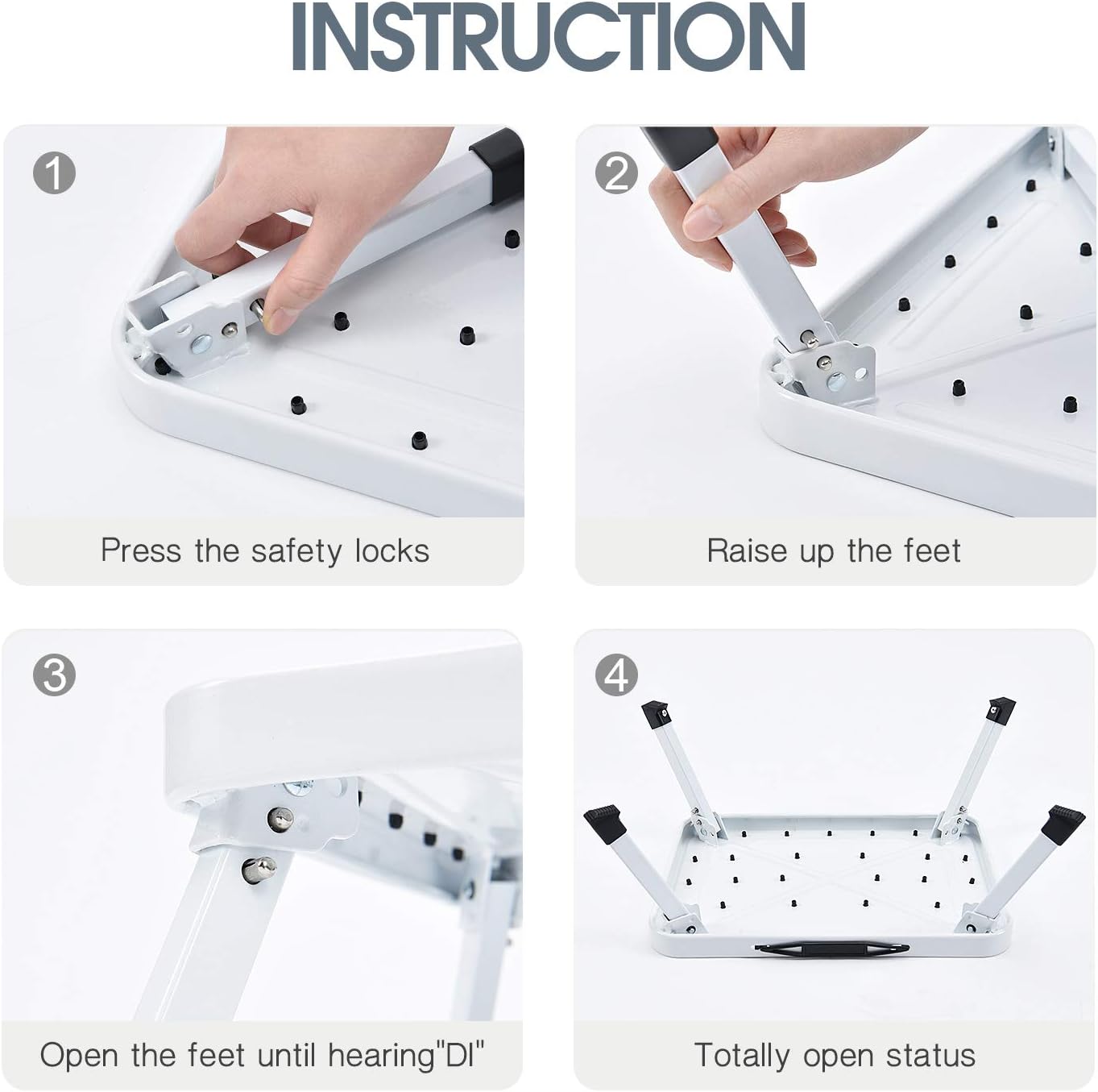 INSTRUCTION

1

Press the safety locks

2

Raise up the feet

3

Open the feet until hearing"DI"

4

Totally open status