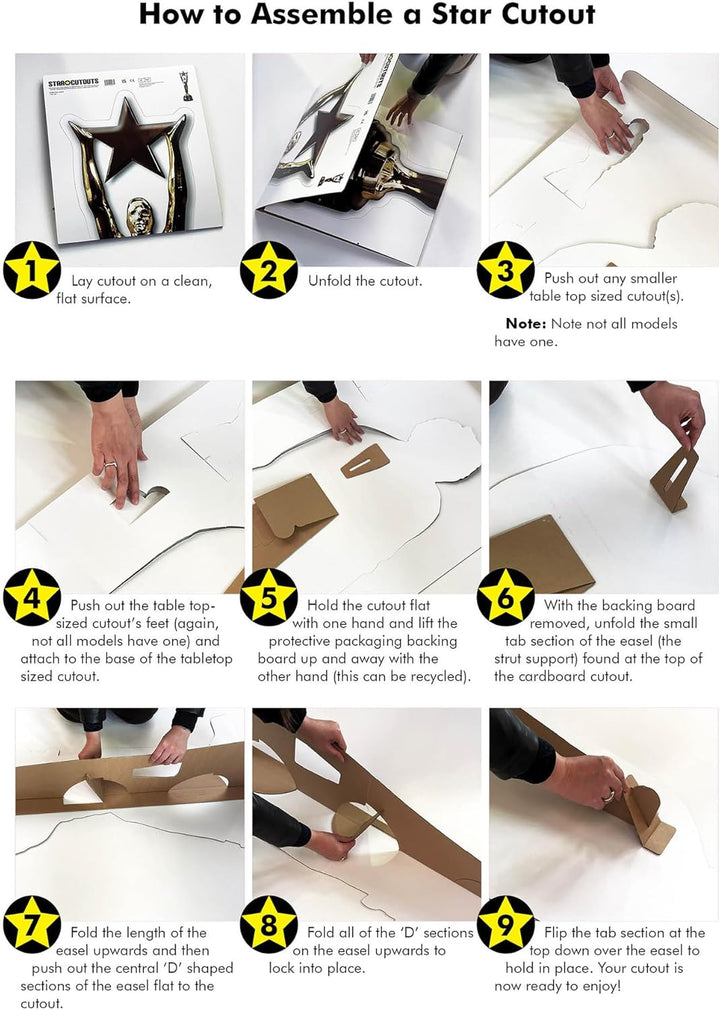 How to Assemble a Star Cutout

STAR CUTOUTS

1 Lay cutout on a clean, flat surface.

2 Unfold the cutout.

3 Push out any smaller table top sized cutout(s).

Note: Note not all models have one.

4 Push out the table top-sized cutout's feet (again, not all models have one) and attach to the base of the tabletop sized cutout.

5 Hold the cutout flat with one hand and lift the protective packaging backing board up and away with the other hand (this can be recycled).

6 With the backing board removed, unfold the small tab section of the easel (the strut support) found at the top of the cardboard cutout.

7 Fold the length of the easel upwards and then push out the central 'D' shaped sections of the easel flat to the cutout.

8 Fold all of the 'D' sections on the easel upwards to lock into place.

9 Flip the tab section at the top down over the easel to hold in place. Your cutout is now ready to enjoy!