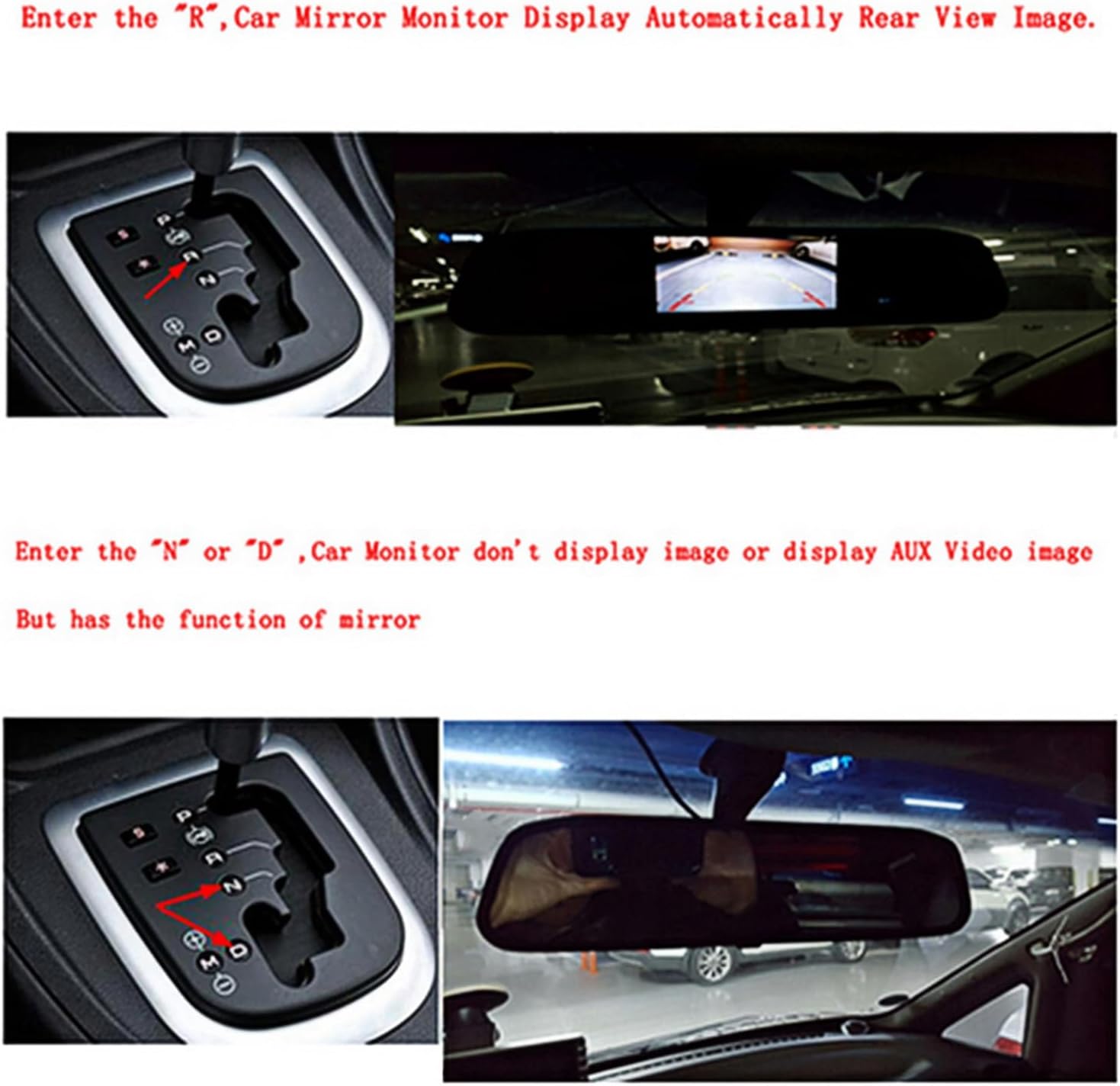 Enter the "R",Car Mirror Monitor Display Automatically Rear View Image.

S
P
R
N
D
M

Enter the "N" or "D" ,Car Monitor don't display image or display AUX Video image

But has the function of mirror

S
P
R
N
D
M