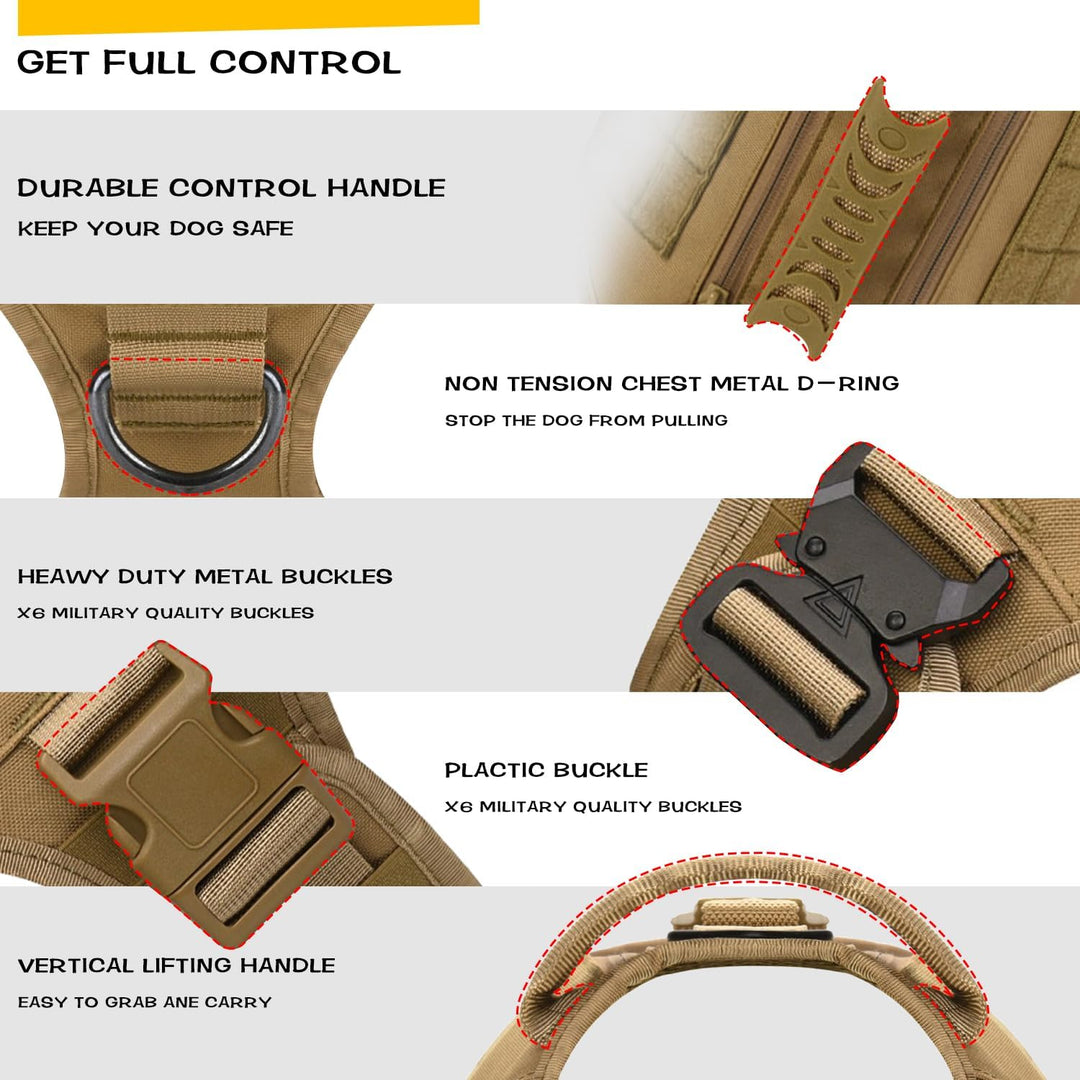 GET FULL CONTROL

DURABLE CONTROL HANDLE

KEEP YOUR DOG SAFE

NON TENSION CHEST METAL D-RING

STOP THE DOG FROM PULLING

HEAVY DUTY METAL BUCKLES

X6 MILITARY QUALITY BUCKLES

PLACTIC BUCKLE

X6 MILITARY QUALITY BUCKLES

VERTICAL LIFTING HANDLE

EASY TO GRAB ANE CARRY