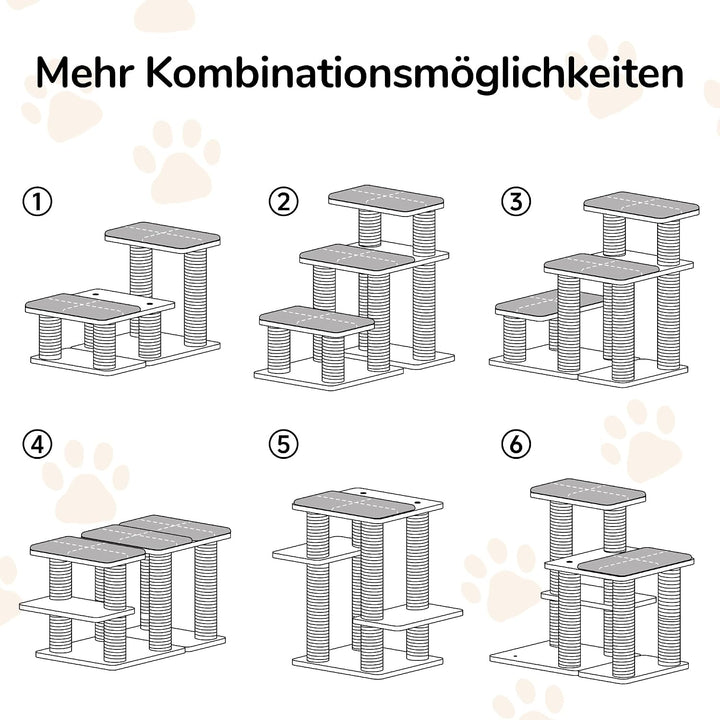 Mehr Kombinationsmöglichkeiten

①

②

③

④

⑤

⑥