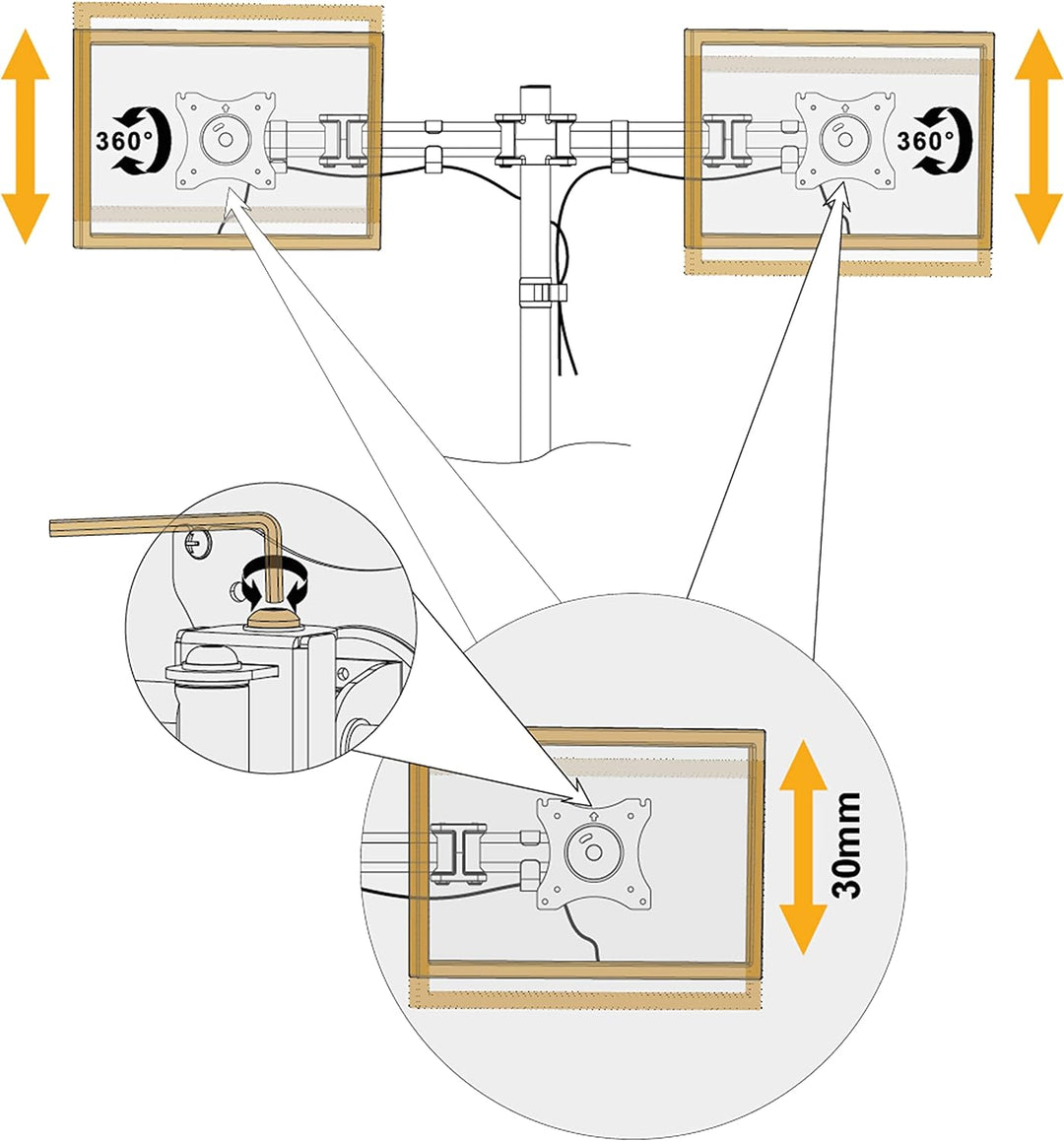 360°

360°

30mm