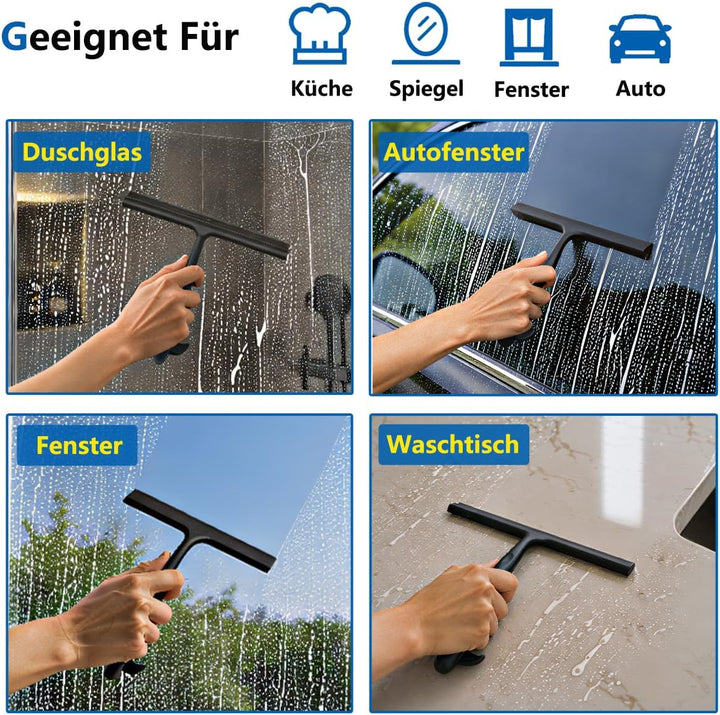 Geeignet Für

Küche

Spiegel

Fenster

Auto

Duschglas

Autofenster

Fenster

Waschtisch