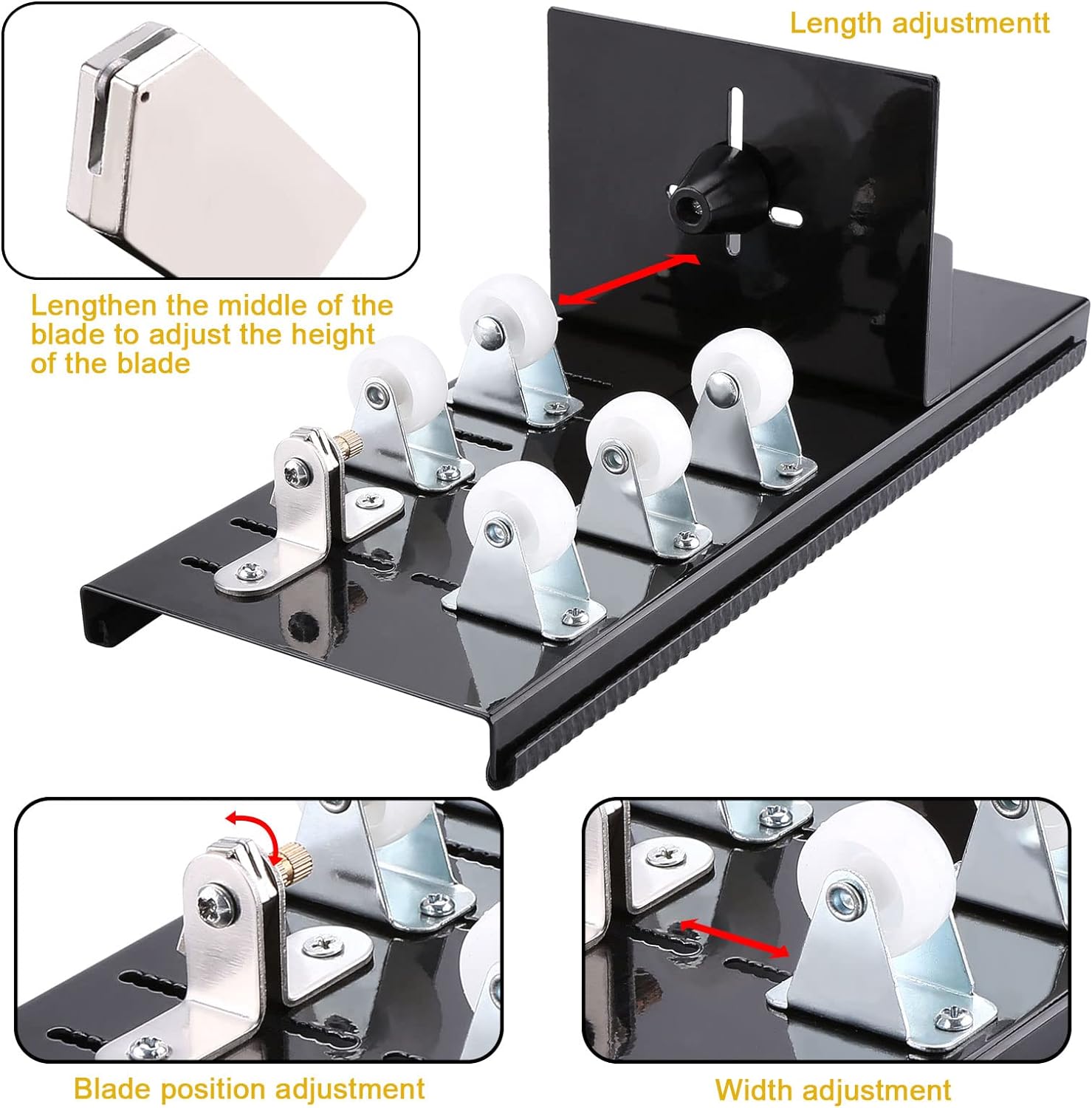 Length adjustmentt

Lengthen the middle of the blade to adjust the height of the blade

Blade position adjustment

Width adjustment