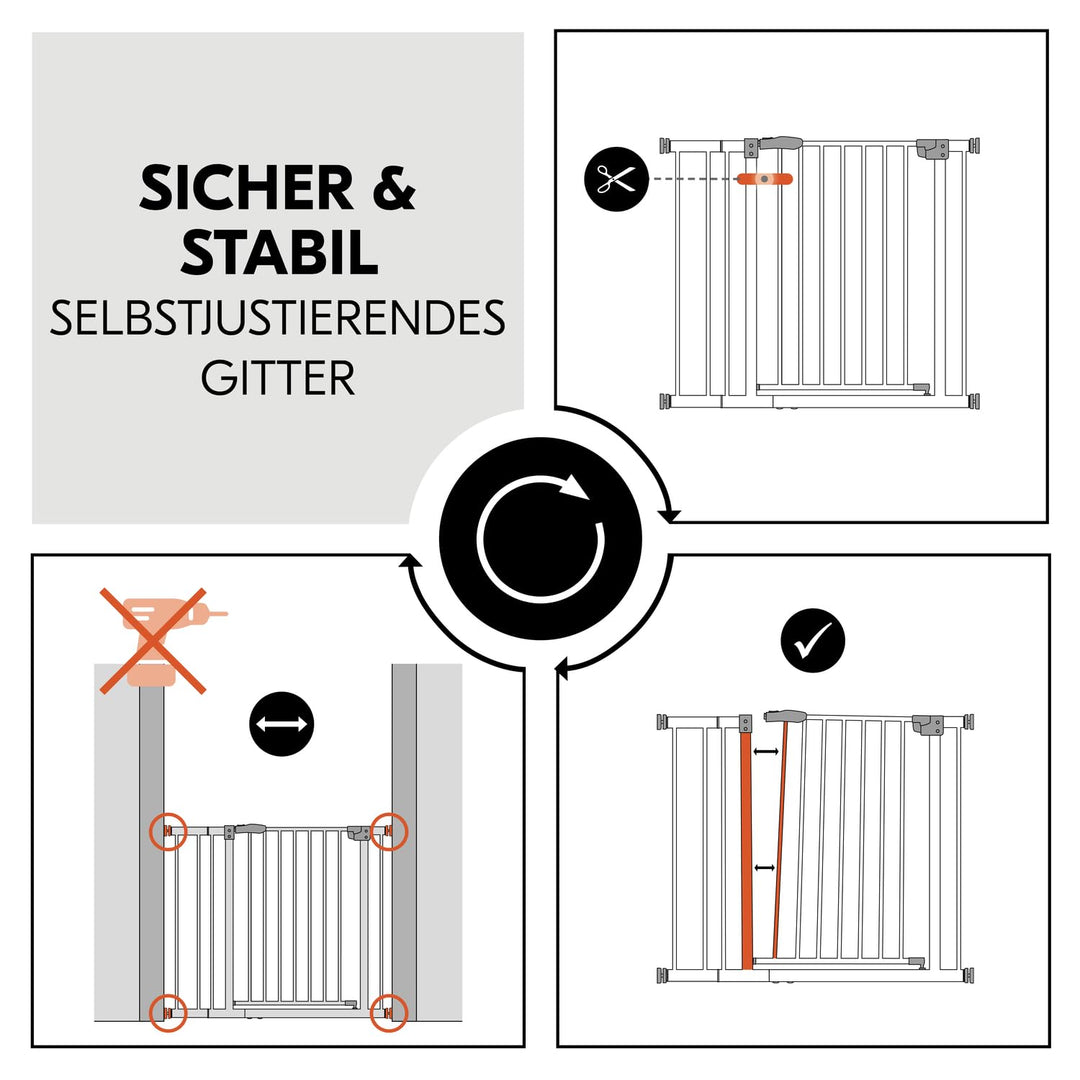 SICHER & STABIL
SELBSTJUSTIERENDES GITTER