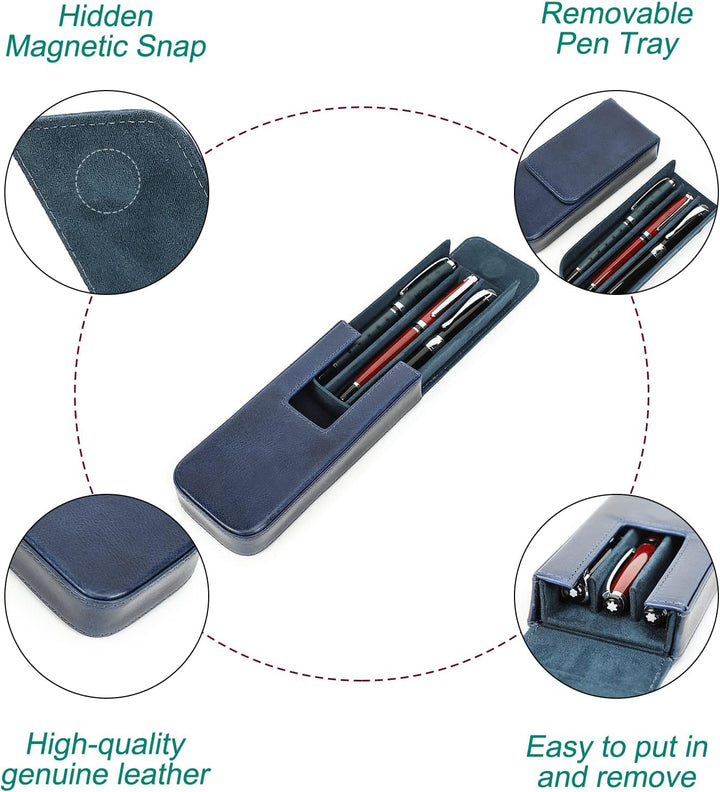 Hidden
Magnetic Snap

Removable
Pen Tray

High-quality
genuine leather

Easy to put in
and remove