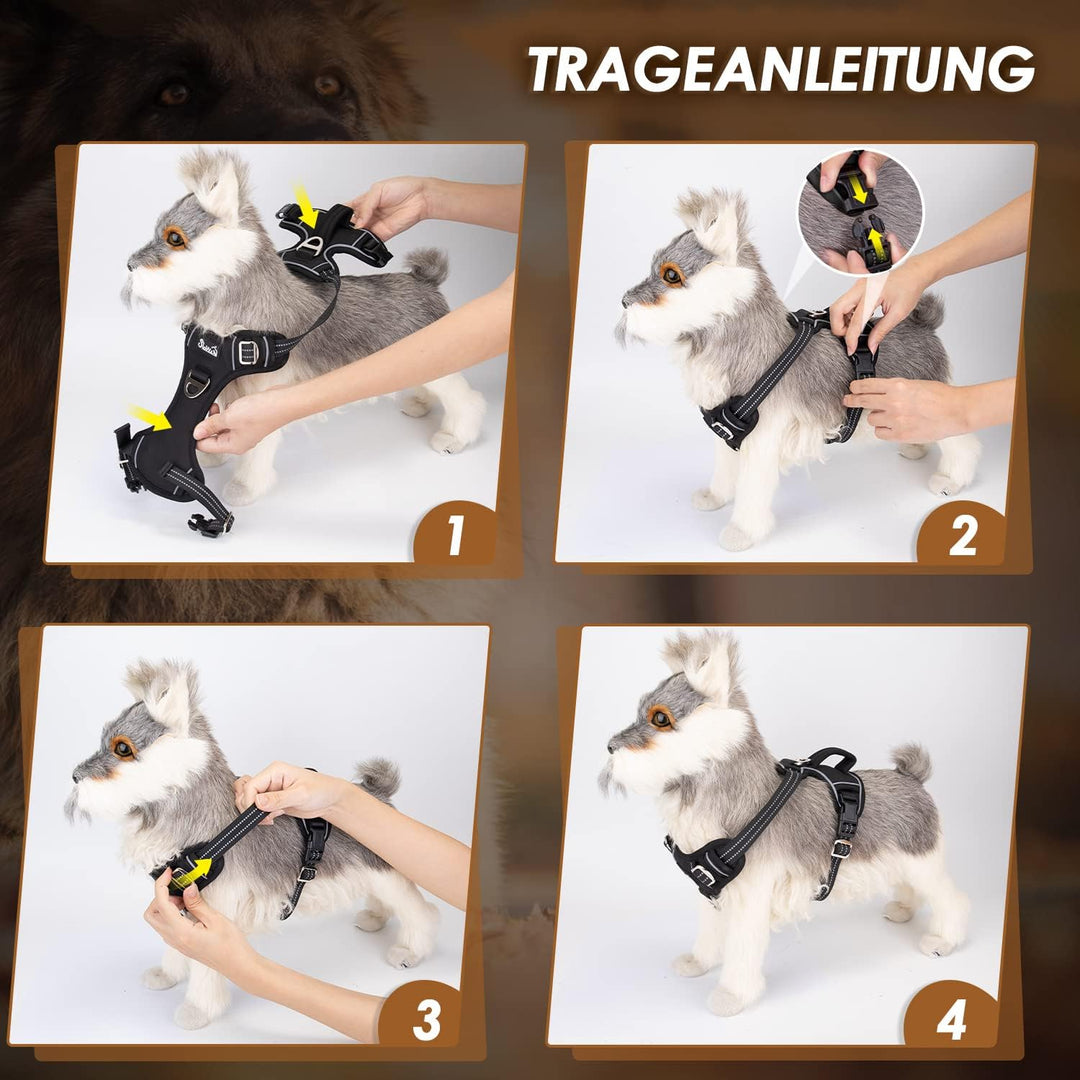 TRAGEANLEITUNG

1

2

3

4