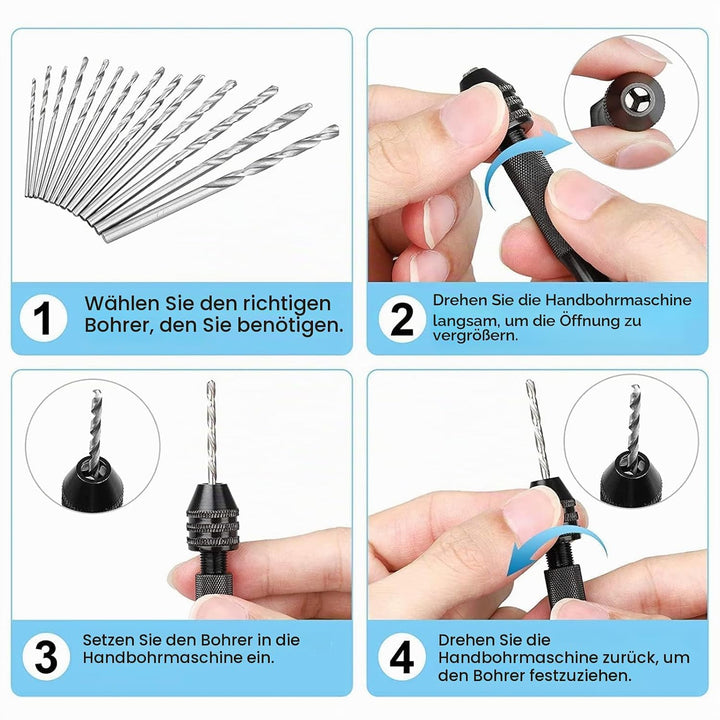 1 Wählen Sie den richtigen Bohrer, den Sie benötigen.

2 Drehen Sie die Handbohrmaschine langsam, um die Öffnung zu vergrößern.

3 Setzen Sie den Bohrer in die Handbohrmaschine ein.

4 Drehen Sie die Handbohrmaschine zurück, um den Bohrer festzuziehen.