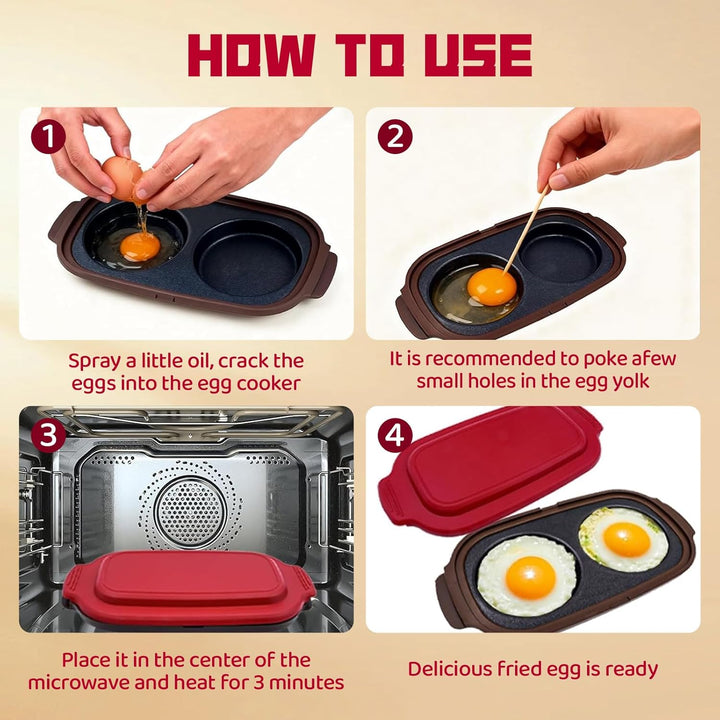 HOW TO USE

1

Spray a little oil, crack the eggs into the egg cooker

2

It is recommended to poke afew small holes in the egg yolk

3

Place it in the center of the microwave and heat for 3 minutes

4

Delicious fried egg is ready