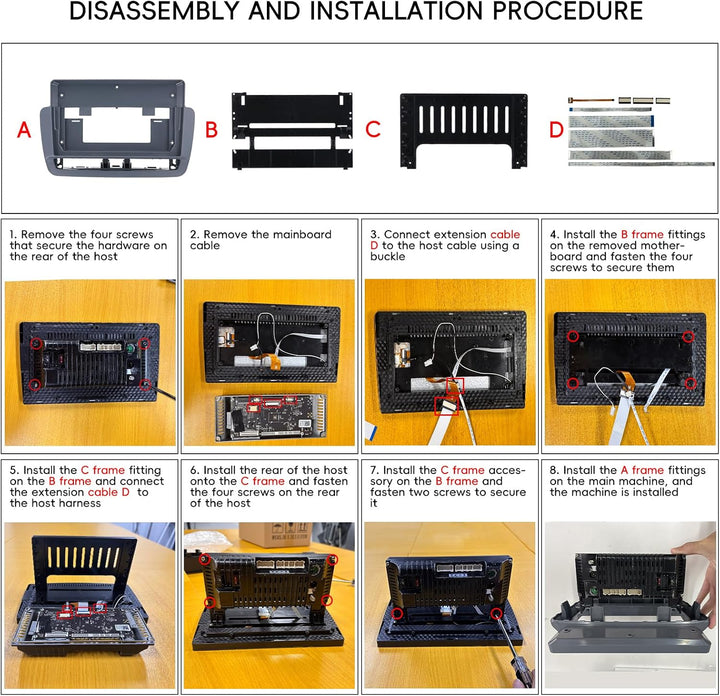 DISASSEMBLY AND INSTALLATION PROCEDURE

A

B

C

D

1. Remove the four screws that secure the hardware on the rear of the host

2. Remove the mainboard cable

3. Connect extension cable D to the host cable using a buckle

4. Install the B frame fittings on the removed motherboard and fasten the four screws to secure them

5. Install the C frame fitting on the B frame and connect the extension cable D to the host harness

6. Install the rear of the host onto the C frame and fasten the four screws on the rear of the host

7. Install the C frame accessory on the B frame and fasten two screws to secure it

8. Install the A frame fittings on the main machine, and the machine is installed