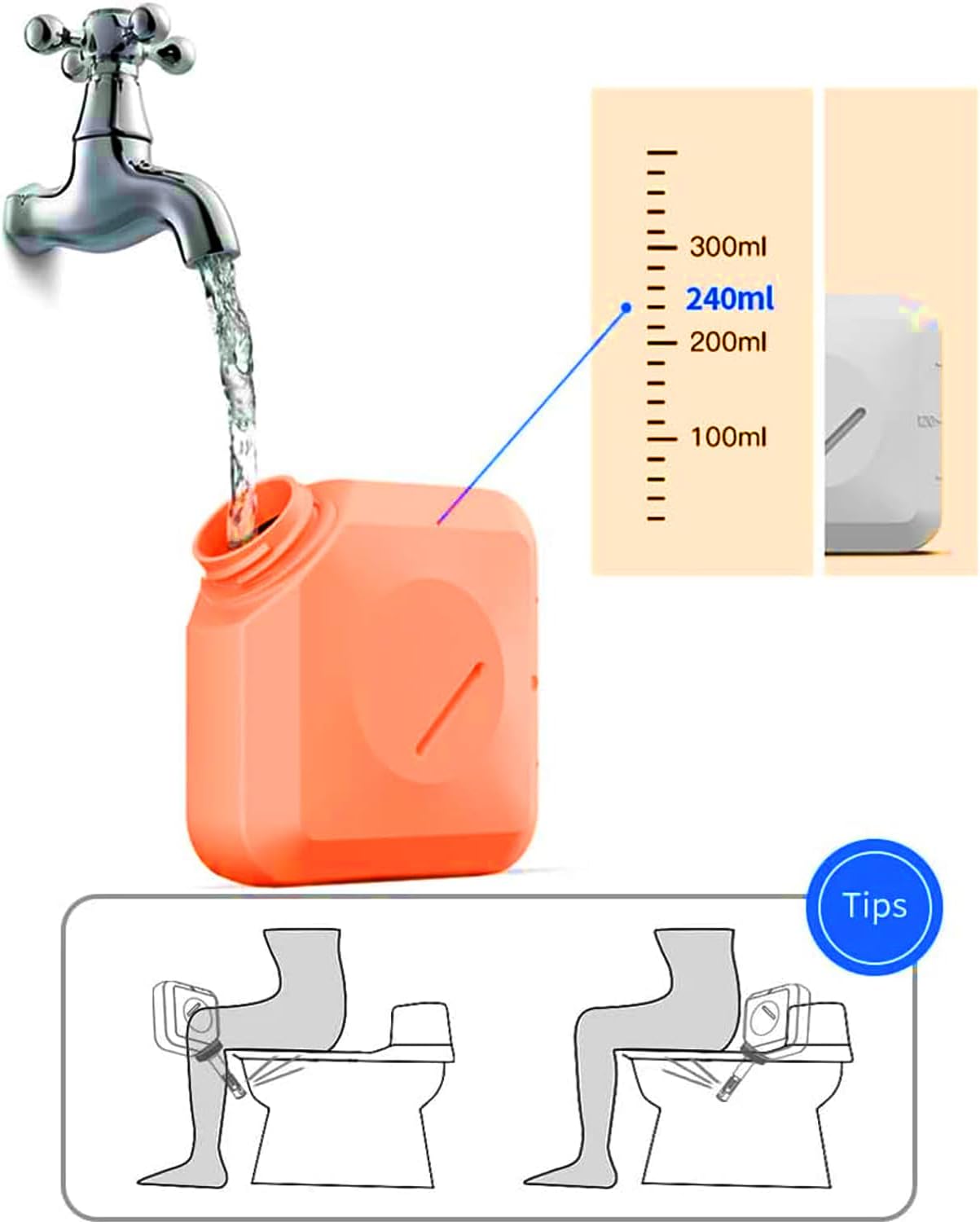 300ml
240ml
200ml
100ml

Tips