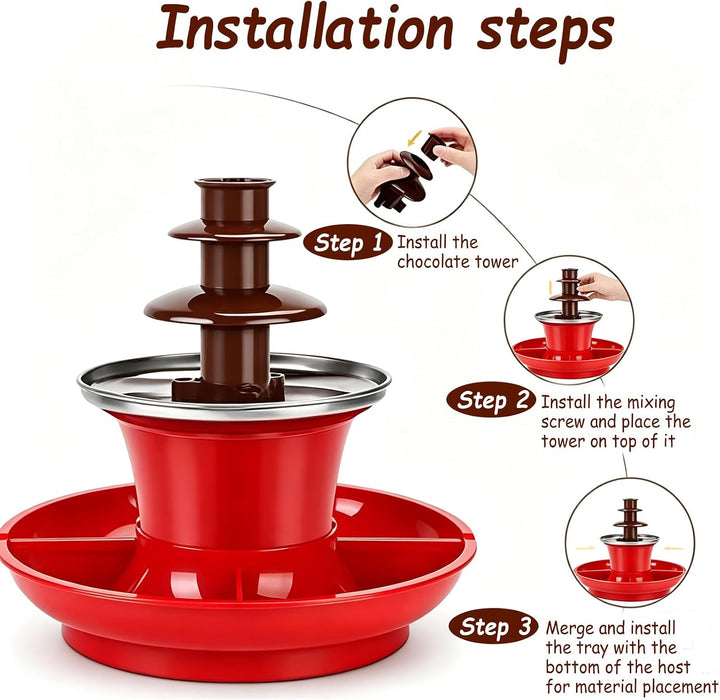 Installation steps

Step 1 Install the chocolate tower

Step 2 Install the mixing screw and place the tower on top of it

Step 3 Merge and install the tray with the bottom of the host for material placement