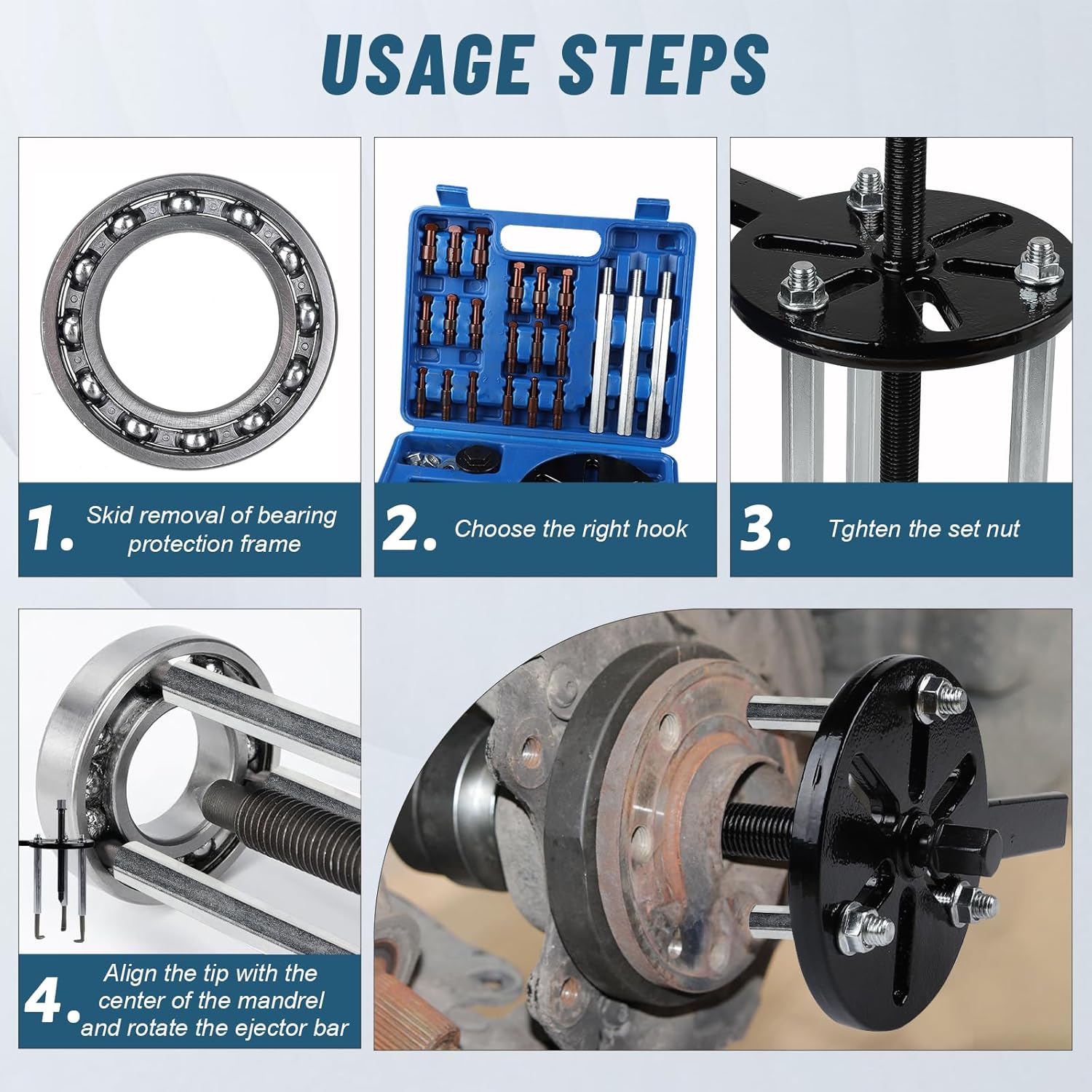 USAGE STEPS

1. Skid removal of bearing protection frame

2. Choose the right hook

3. Tghten the set nut

4. Align the tip with the center of the mandrel and rotate the ejector bar