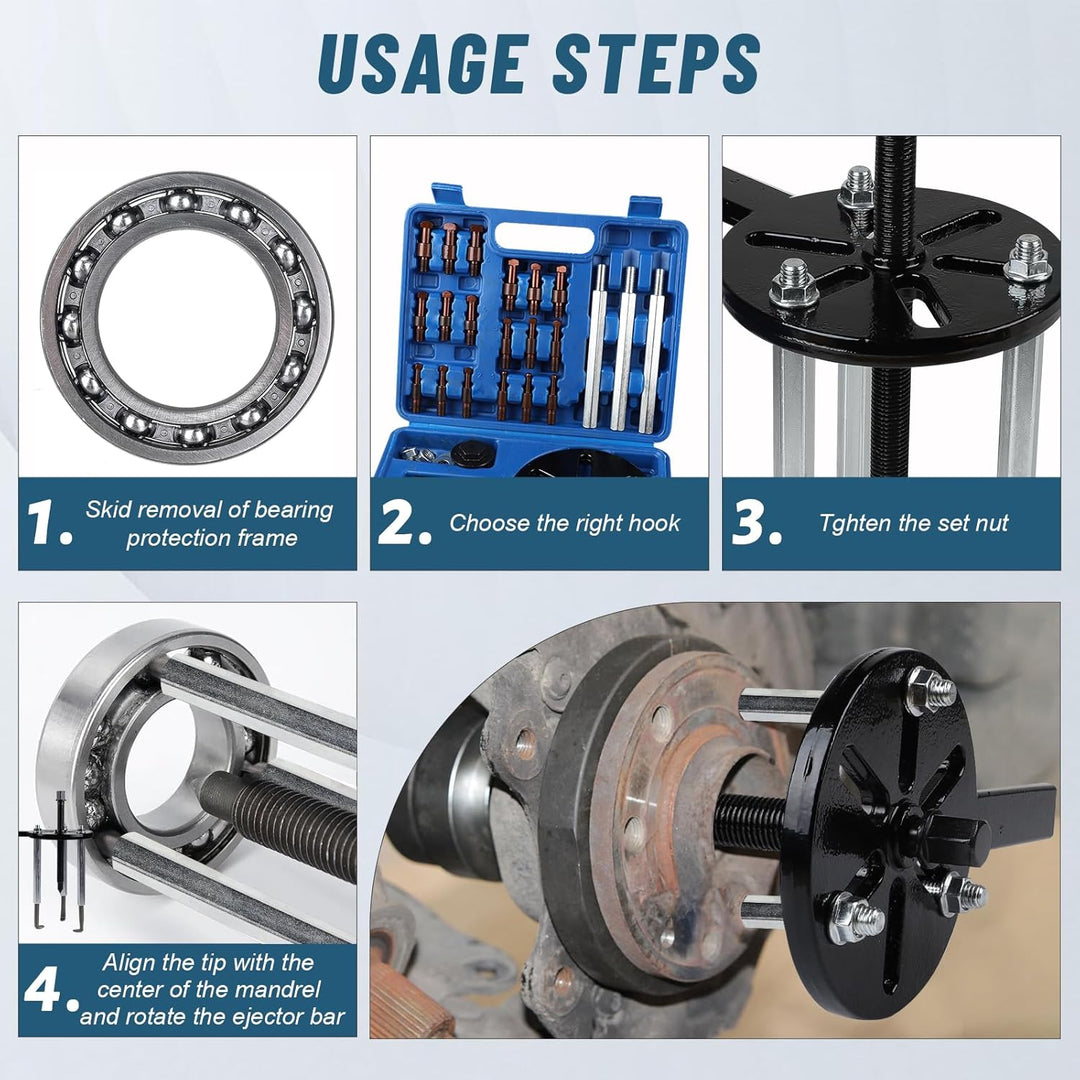 USAGE STEPS

1. Skid removal of bearing protection frame

2. Choose the right hook

3. Tghten the set nut

4. Align the tip with the center of the mandrel and rotate the ejector bar