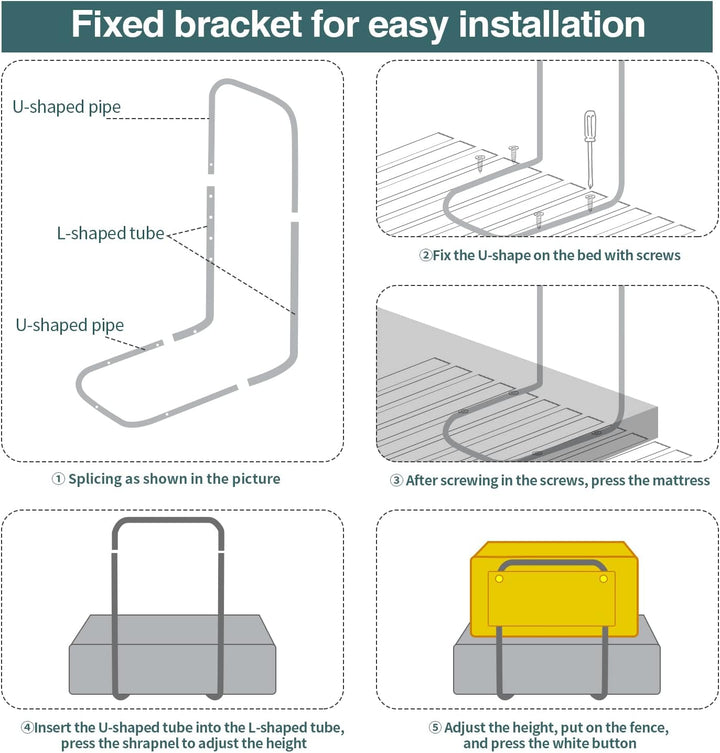 Fixed bracket for easy installation

U-shaped pipe

L-shaped tube

U-shaped pipe

① Splicing as shown in the picture

②Fix the U-shape on the bed with screws

③ After screwing in the screws, press the mattress

④Insert the U-shaped tube into the L-shaped tube, press the shrapnel to adjust the height

⑤ Adjust the height, put on the fence, and press the white button