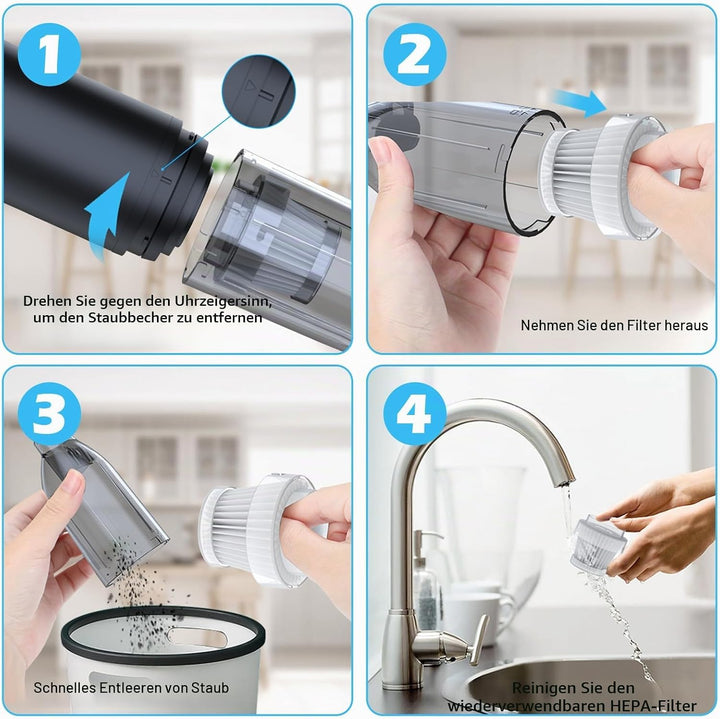 1

Drehen Sie gegen den Uhrzeigersinn, um den Staubbecher zu entfernen

2

Nehmen Sie den Filter heraus

3

Schnelles Entleeren von Staub

4

Reinigen Sie den wiederverwendbaren HEPA-Filter