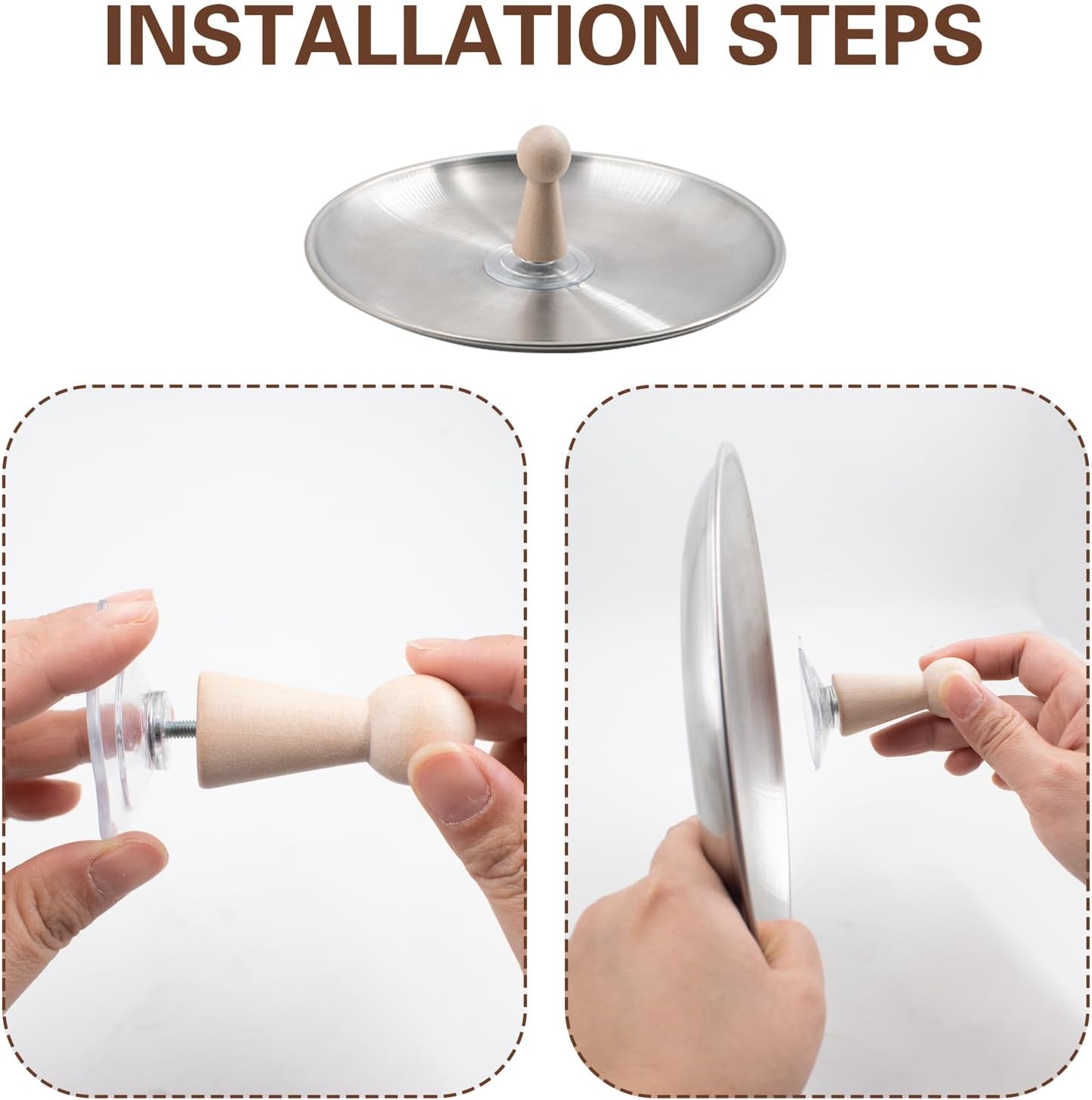 INSTALLATION STEPS