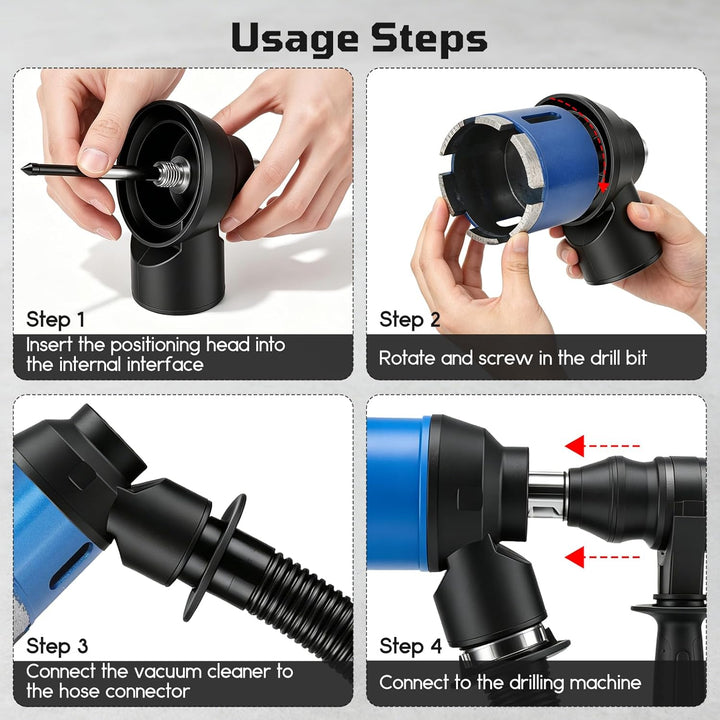 Usage Steps

Step 1
Insert the positioning head into the internal interface

Step 2
Rotate and screw in the drill bit

Step 3
Connect the vacuum cleaner to the hose connector

Step 4
Connect to the drilling machine