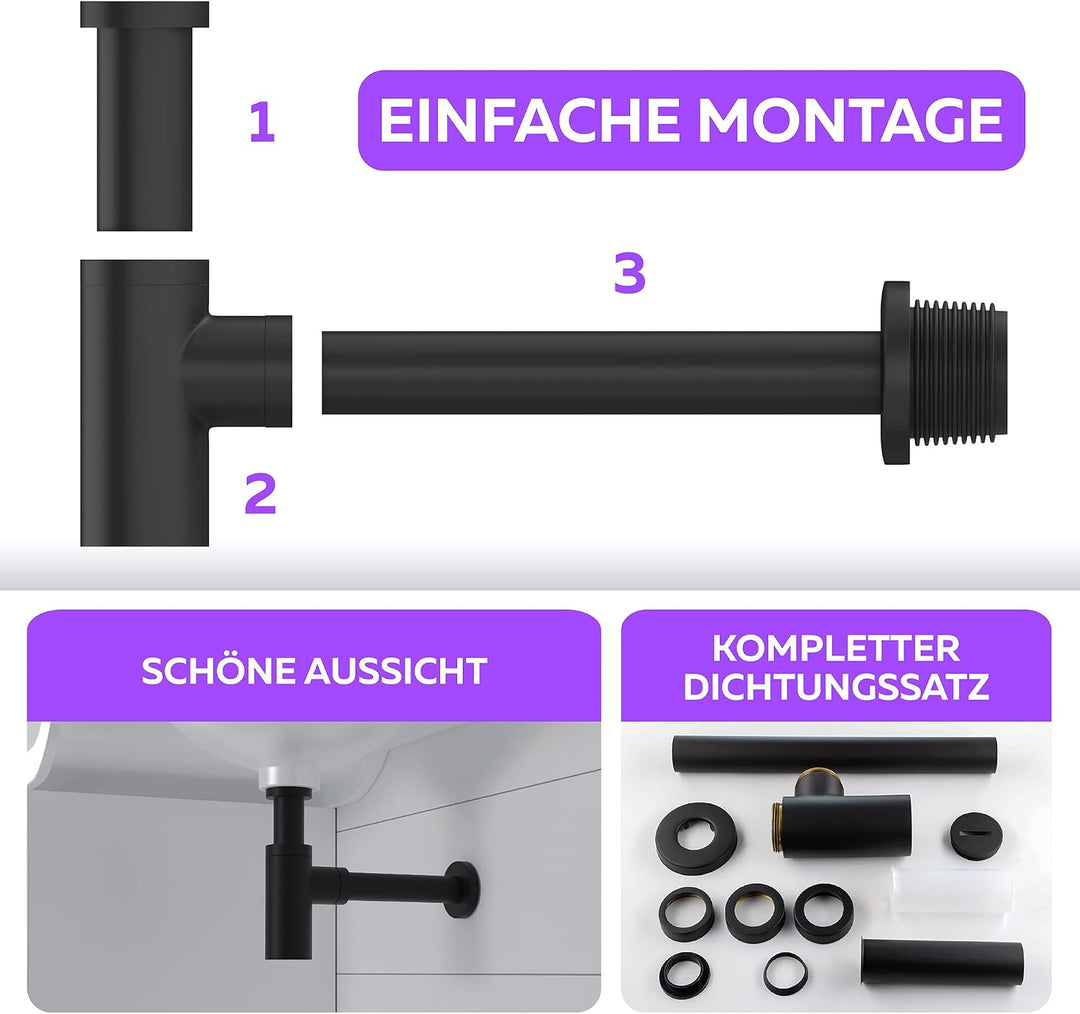 1

EINFACHE MONTAGE

3

2

SCHÖNE AUSSICHT

KOMPLETTER DICHTUNGSSATZ