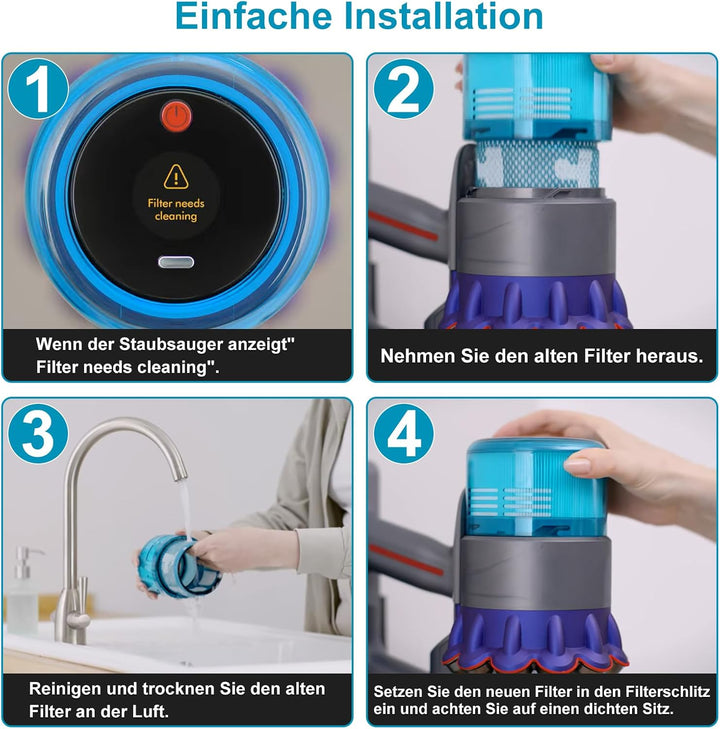 Einfache Installation

1

Filter needs cleaning

Wenn der Staubsauger anzeigt" Filter needs cleaning".

2

Nehmen Sie den alten Filter heraus.

3

Reinigen und trocknen Sie den alten Filter an der Luft.

4

Setzen Sie den neuen Filter in den Filterschlitz ein und achten Sie auf einen dichten Sitz.