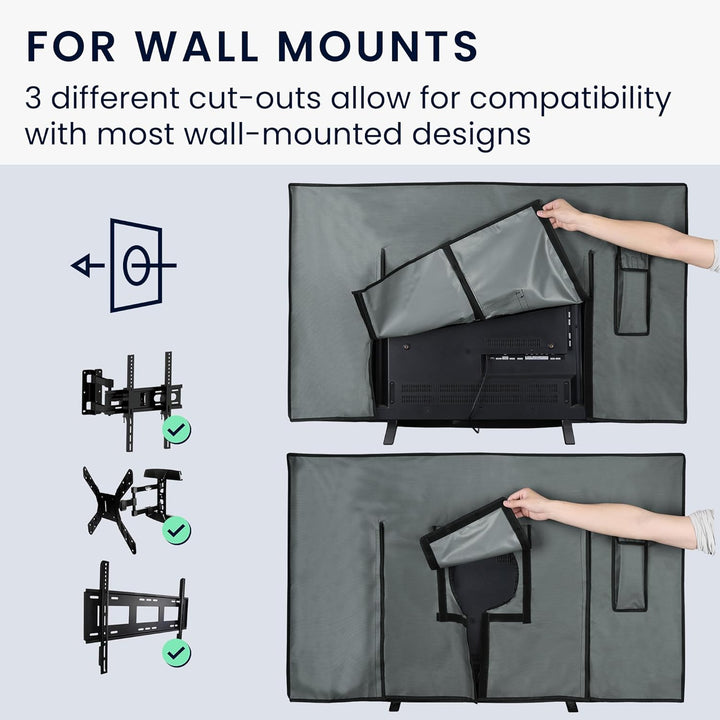 FOR WALL MOUNTS
3 different cut-outs allow for compatibility with most wall-mounted designs