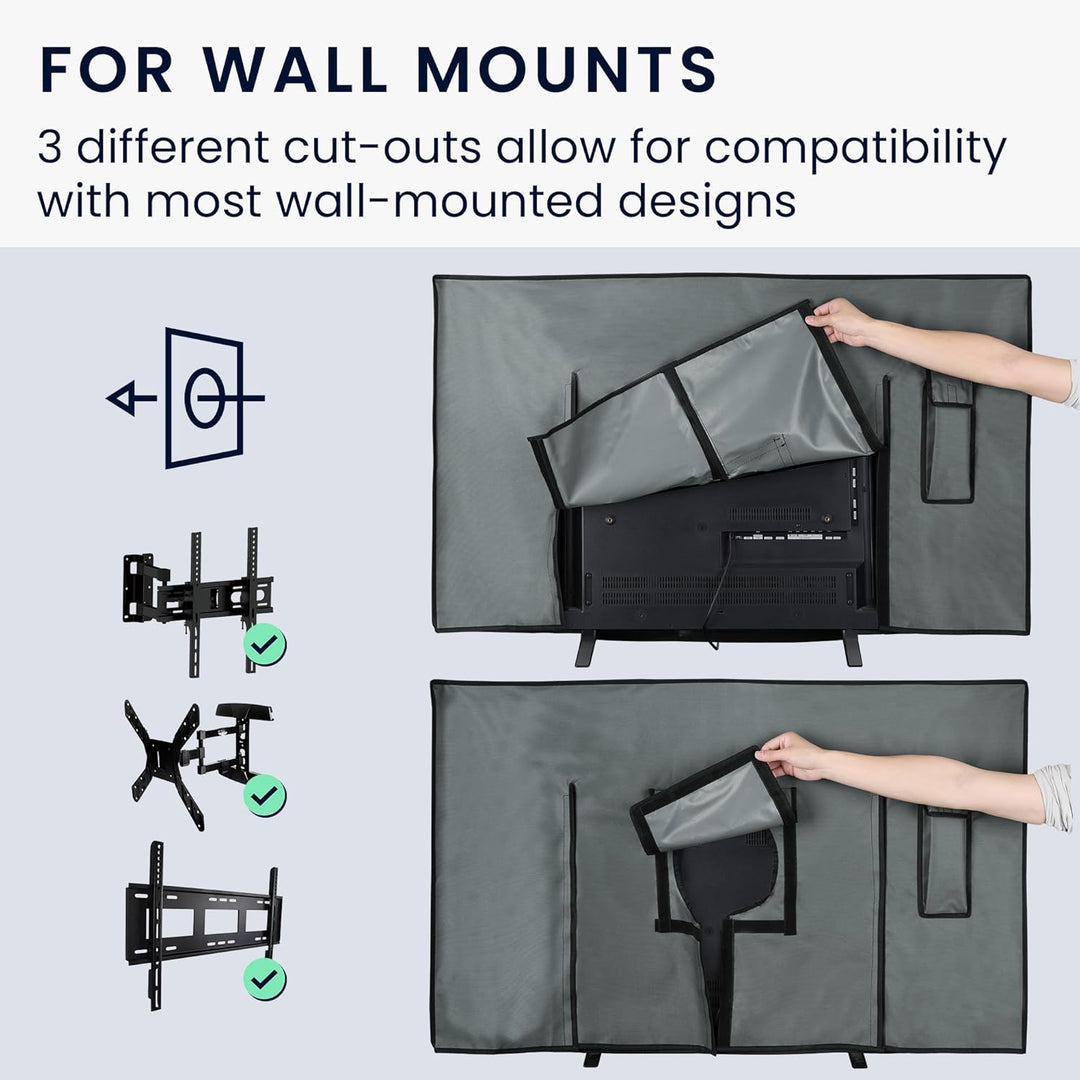 FOR WALL MOUNTS

3 different cut-outs allow for compatibility with most wall-mounted designs