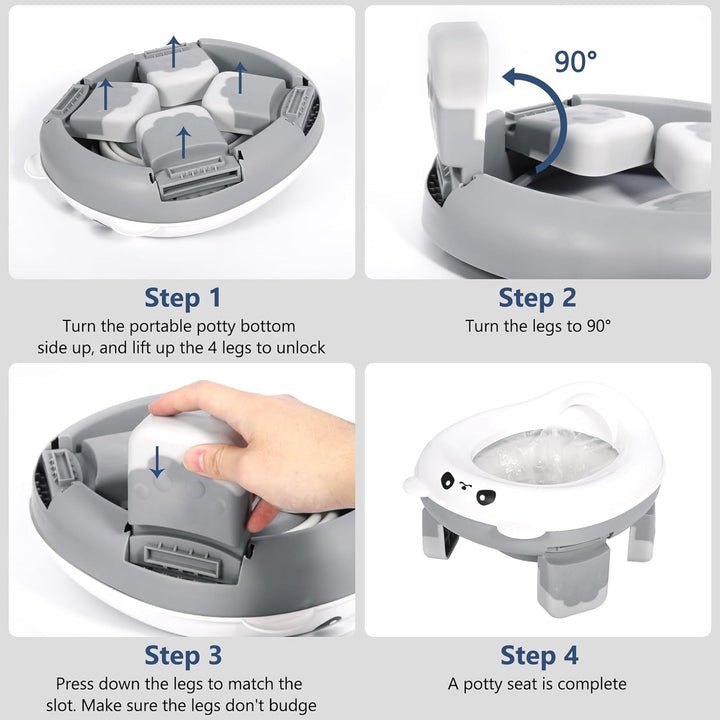 90°

Step 1
Turn the portable potty bottom side up, and lift up the 4 legs to unlock

Step 2
Turn the legs to 90°

Step 3
Press down the legs to match the slot. Make sure the legs don't budge

Step 4
A potty seat is complete