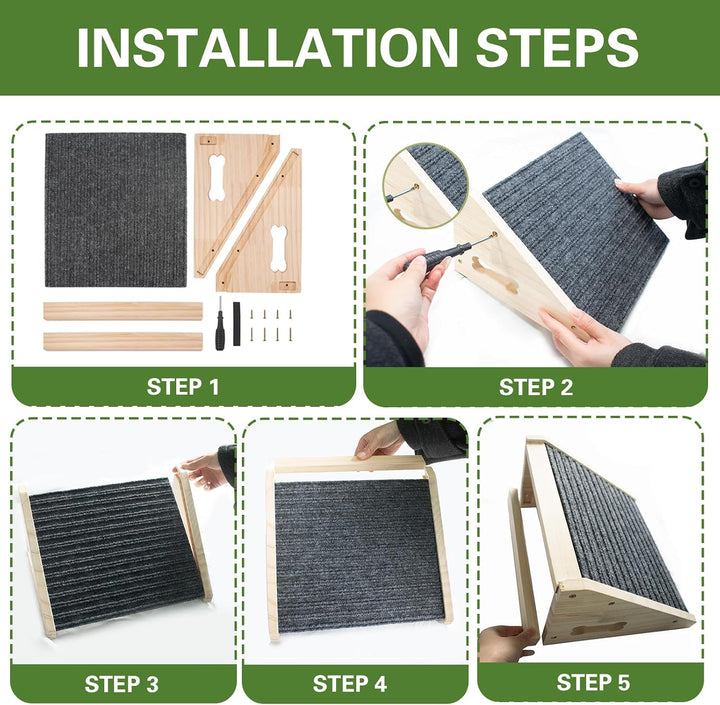 INSTALLATION STEPS

STEP 1

STEP 2

STEP 3

STEP 4

STEP 5