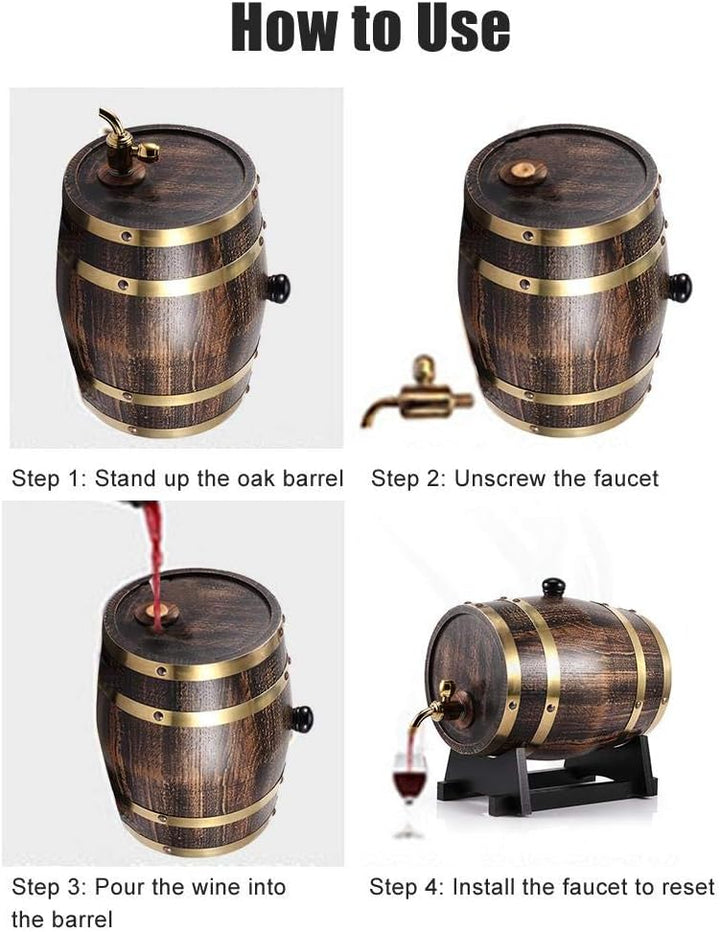 How to Use

Step 1: Stand up the oak barrel

Step 2: Unscrew the faucet

Step 3: Pour the wine into the barrel

Step 4: Install the faucet to reset