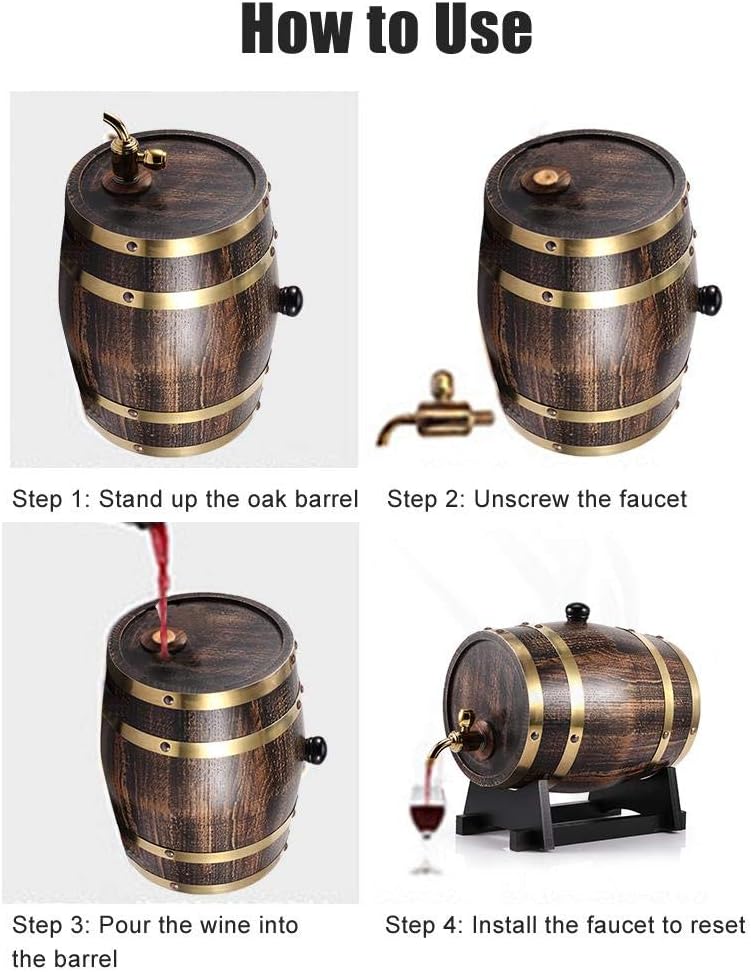 How to Use

Step 1: Stand up the oak barrel

Step 2: Unscrew the faucet

Step 3: Pour the wine into the barrel

Step 4: Install the faucet to reset