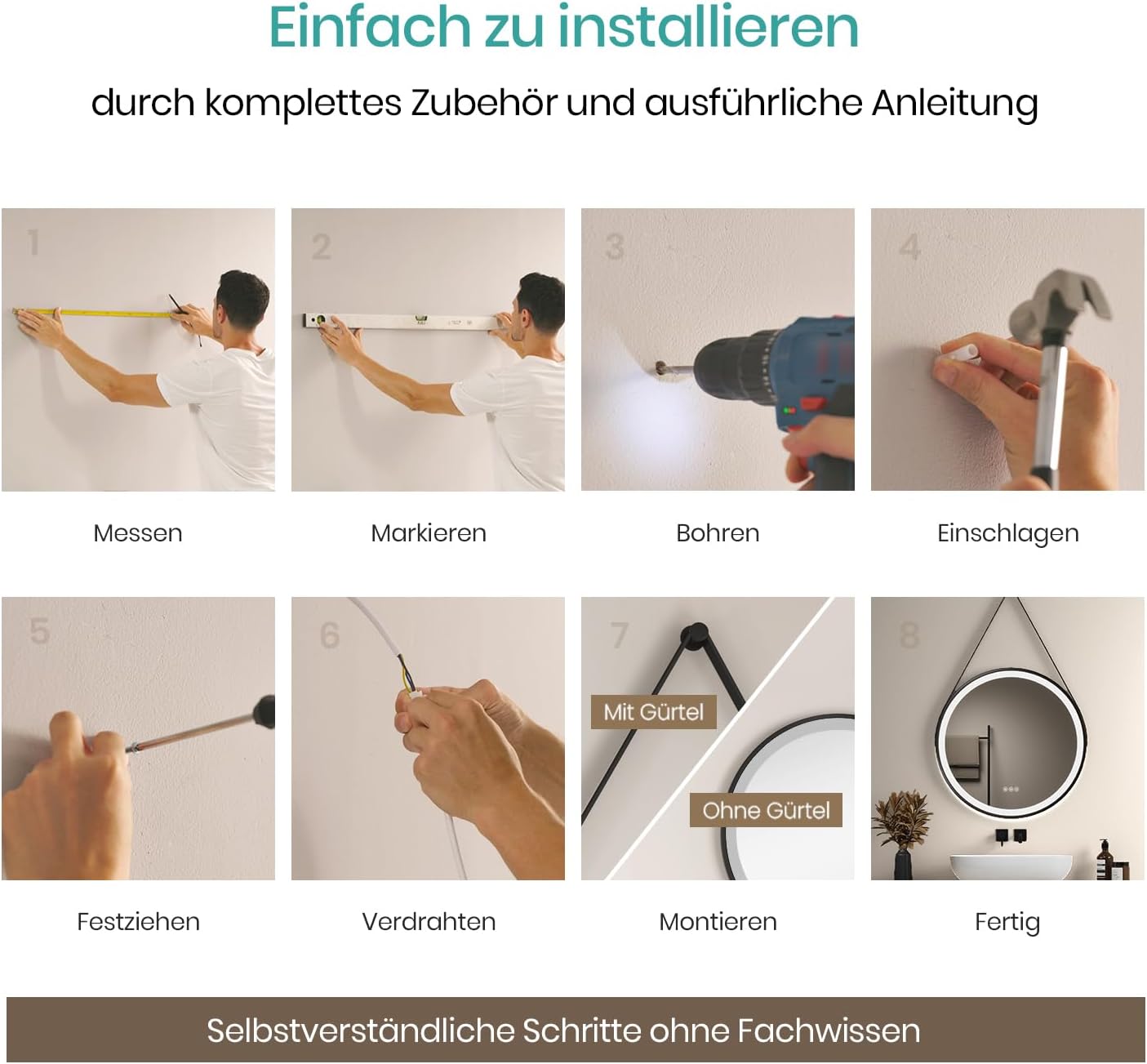 Einfach zu installieren

durch komplettes Zubehör und ausführliche Anleitung

1

Messen

2

Markieren

3

Bohren

4

Einschlagen

5

Festziehen

6

Verdrahten

7

Mit Gürtel

Ohne Gürtel

Montieren

8

Fertig

Selbstverständliche Schritte ohne Fachwissen