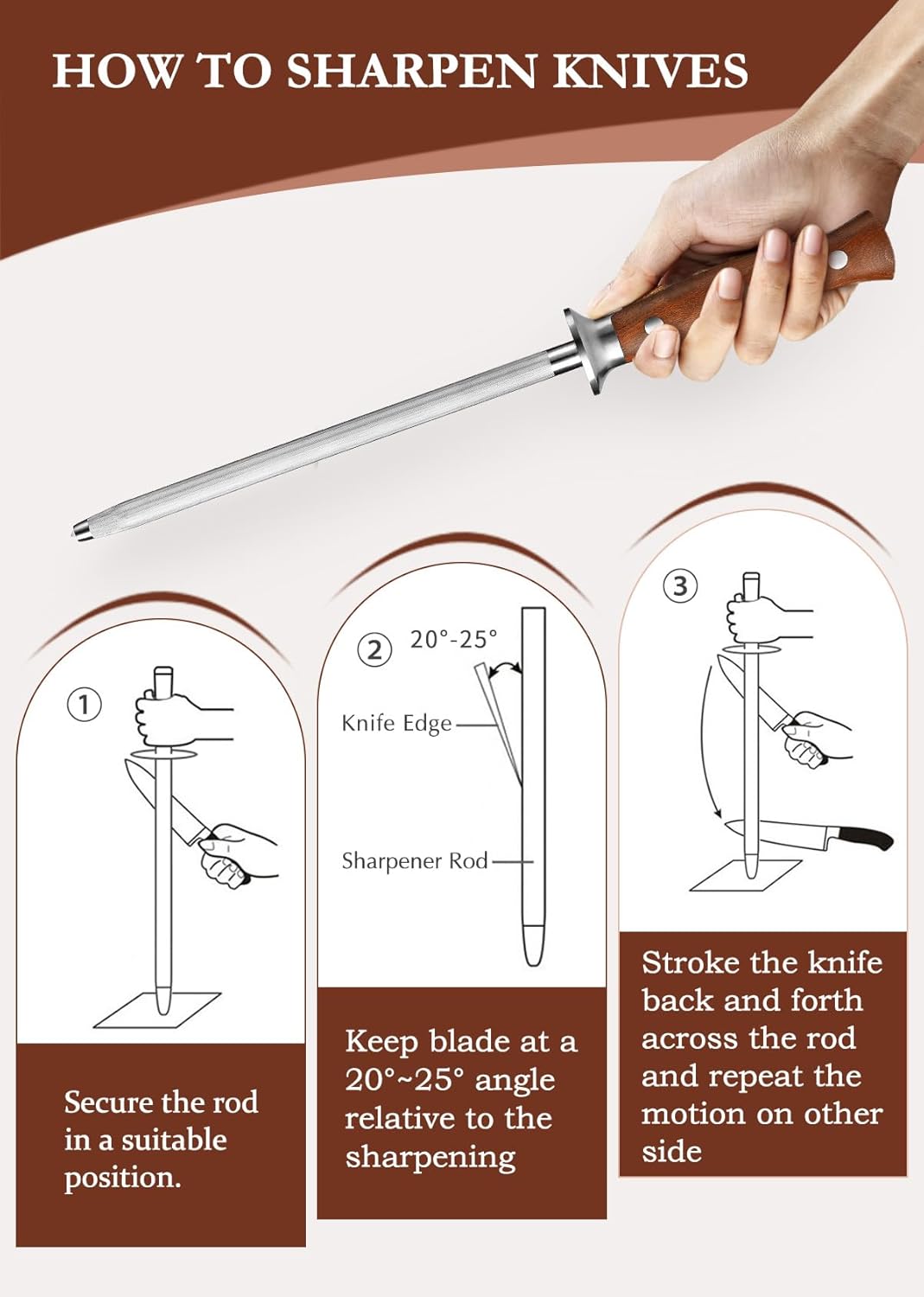 HOW TO SHARPEN KNIVES

①

Secure the rod in a suitable position.

② 20°-25°

Knife Edge

Sharpener Rod

Keep blade at a 20°~25° angle relative to the sharpening

③

Stroke the knife back and forth across the rod and repeat the motion on other side