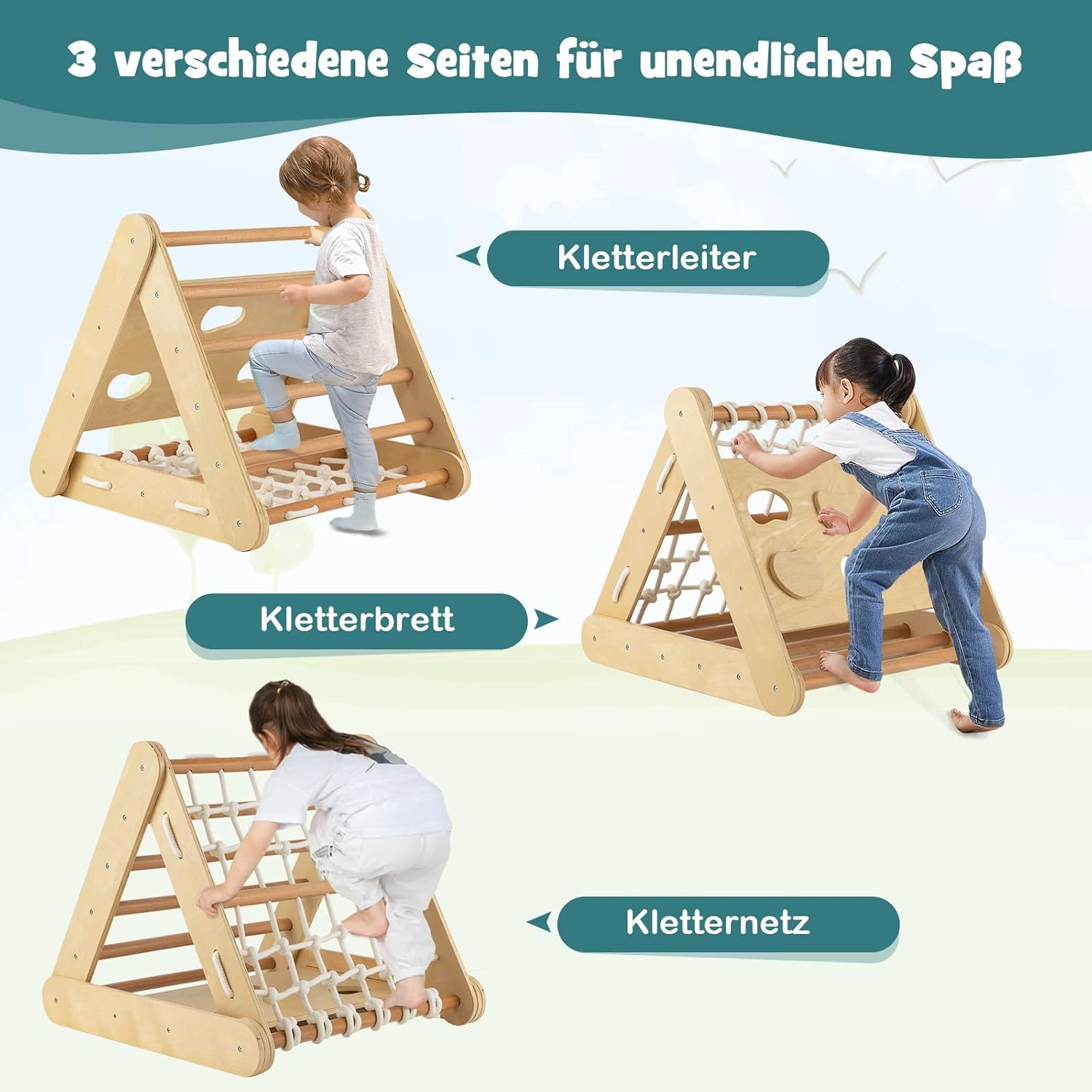 3 verschiedene Seiten für unendlichen Spaß

Kletterleiter

Kletterbrett

Kletternetz