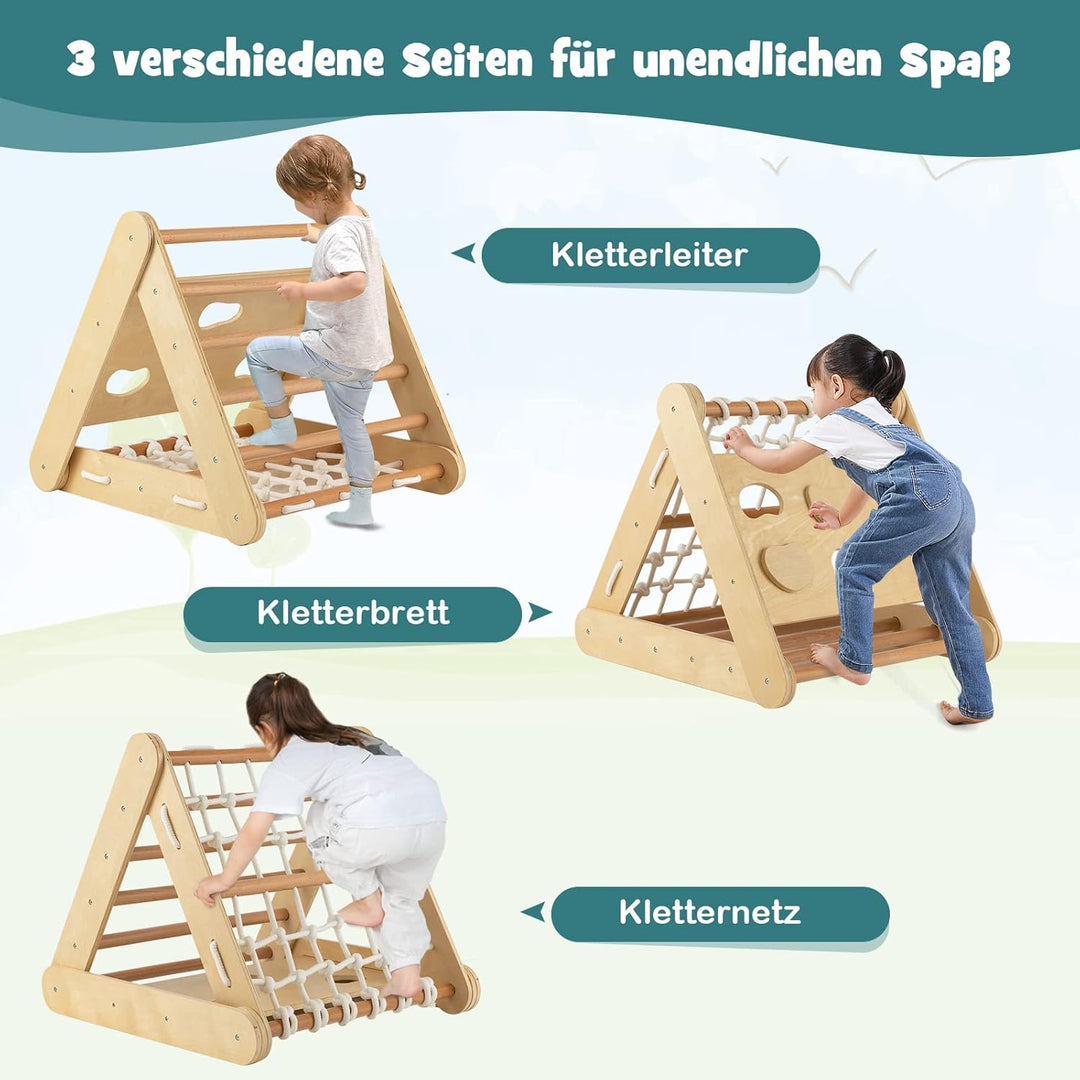 3 verschiedene Seiten für unendlichen Spaß

Kletterleiter

Kletterbrett

Kletternetz