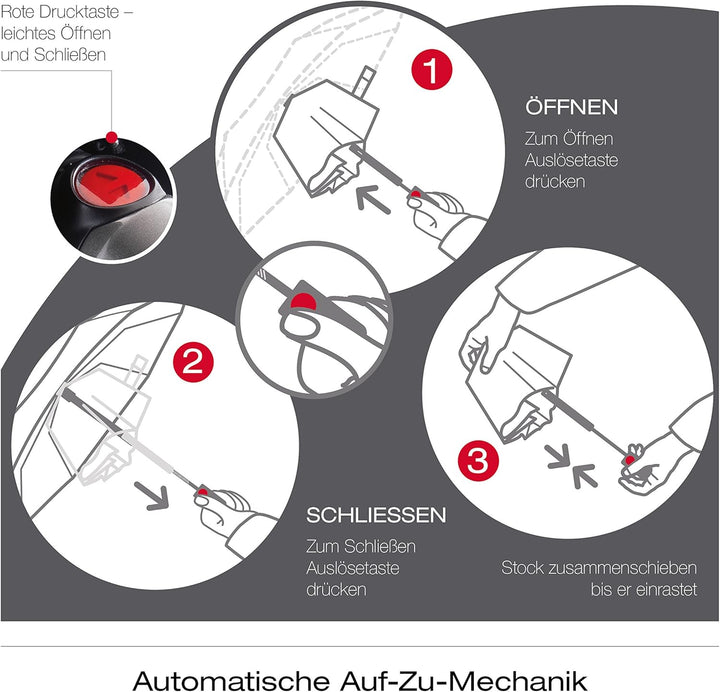 Rote Drucktaste – leichtes Öffnen und Schließen

1

ÖFFNEN

Zum Öffnen Auslösetaste drücken

2

SCHLIESSEN

Zum Schließen Auslösetaste drücken

3

Stock zusammenschieben bis er einrastet

Automatische Auf-Zu-Mechanik