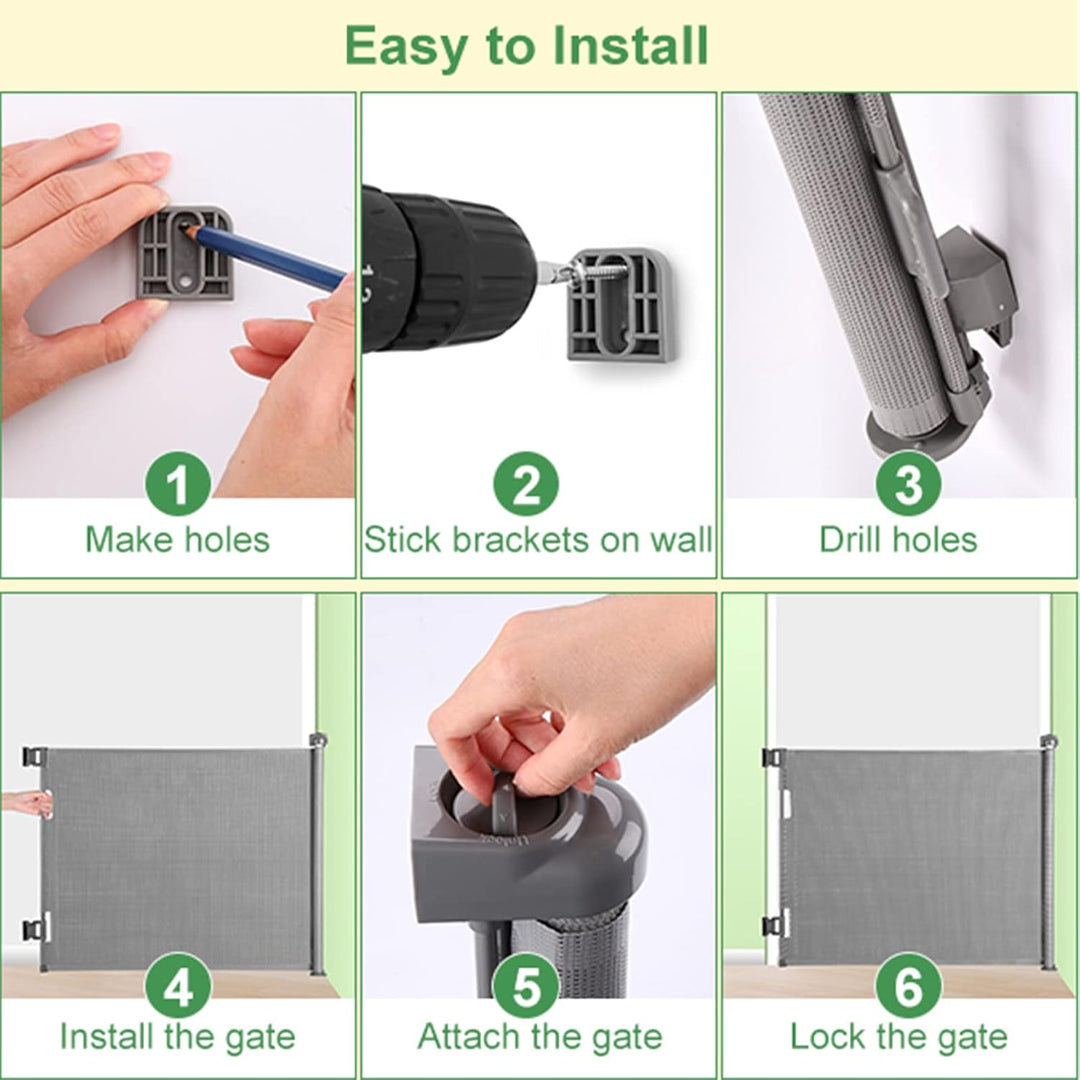 Easy to Install

1
Make holes

2
Stick brackets on wall

3
Drill holes

4
Install the gate

5
Attach the gate

6
Lock the gate