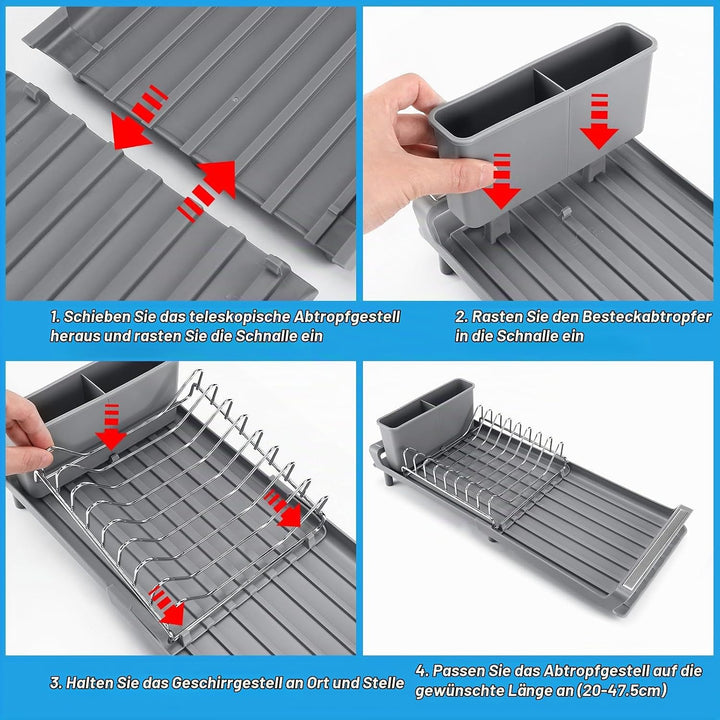 1. Schieben Sie das teleskopische Abtropfgestell heraus und rasten Sie die Schnalle ein

2. Rasten Sie den Besteckabtropfer in die Schnalle ein

3. Halten Sie das Geschirrgestell an Ort und Stelle

4. Passen Sie das Abtropfgestell auf die gewünschte Länge an (20-47.5cm)