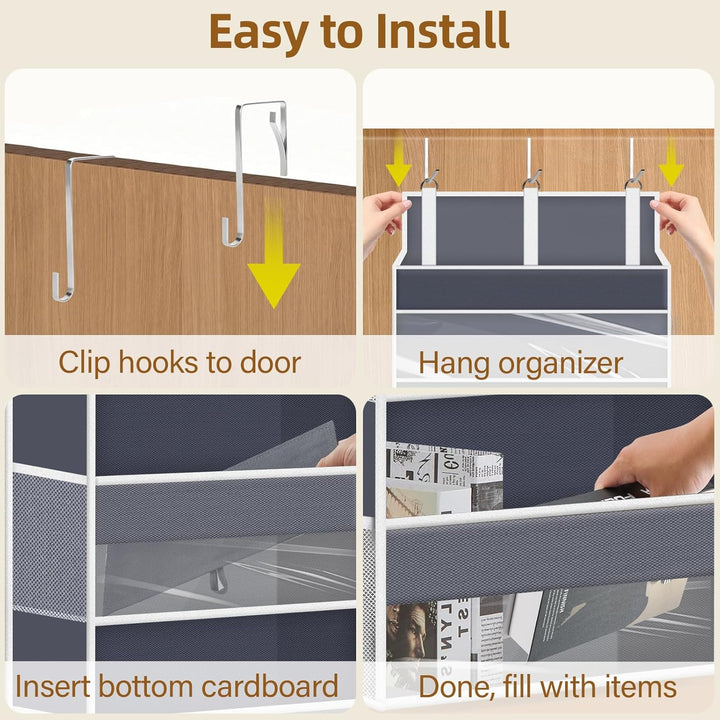 Easy to Install

Clip hooks to door

Hang organizer

Insert bottom cardboard

Done, fill with items