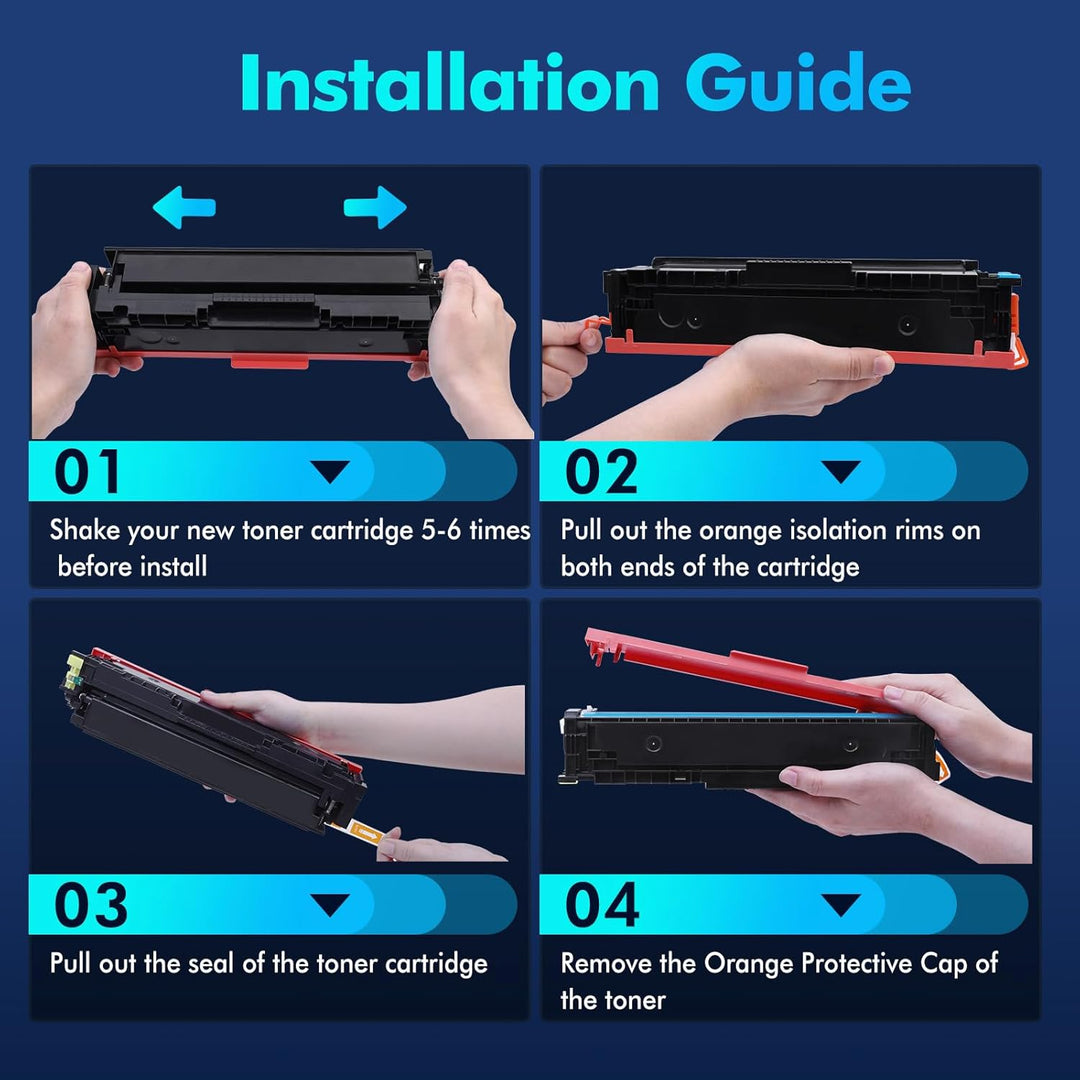 Installation Guide

01

Shake your new toner cartridge 5-6 times before install

02

Pull out the orange isolation rims on both ends of the cartridge

03

Pull out the seal of the toner cartridge

04

Remove the Orange Protective Cap of the toner