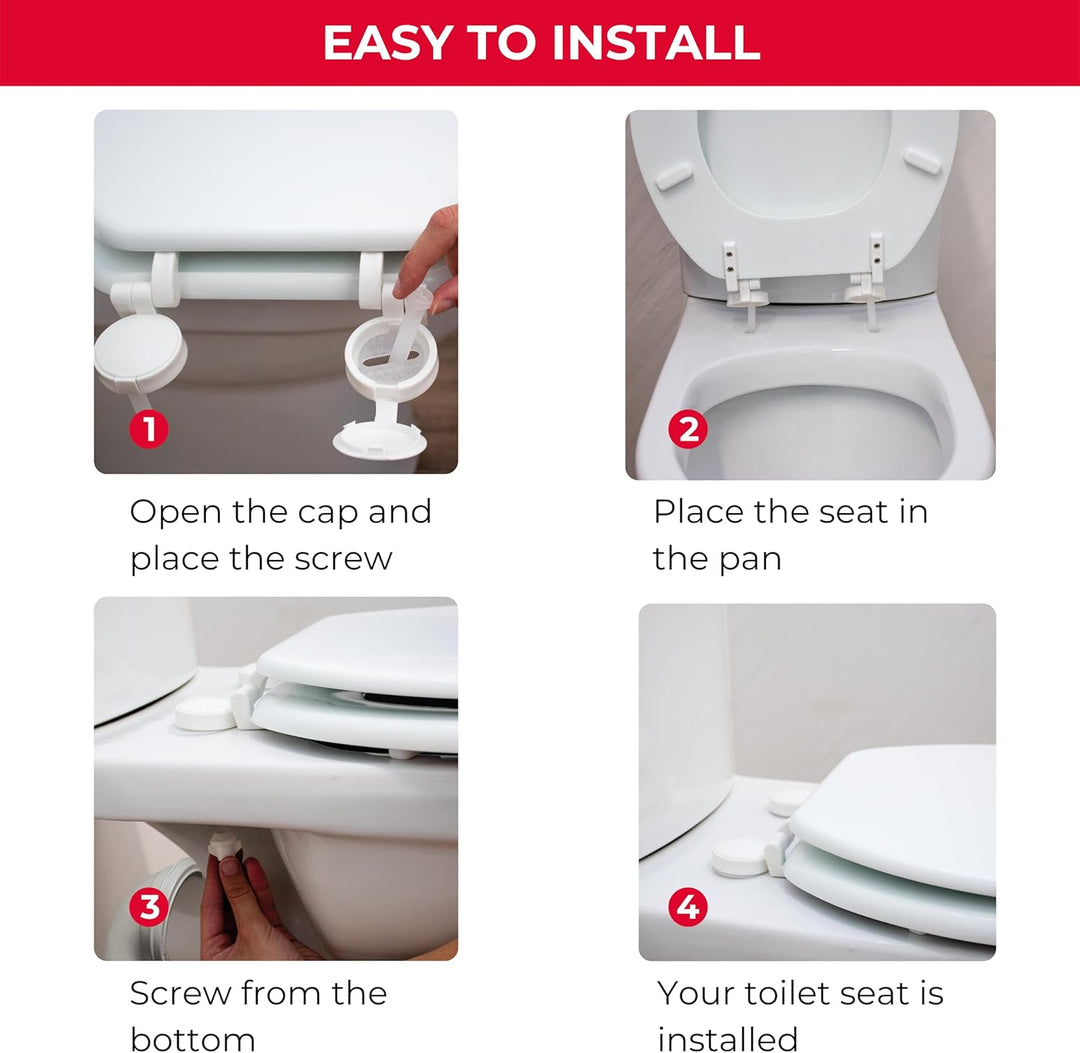 EASY TO INSTALL

1

Open the cap and place the screw

2

Place the seat in the pan

3

Screw from the bottom

4

Your toilet seat is installed