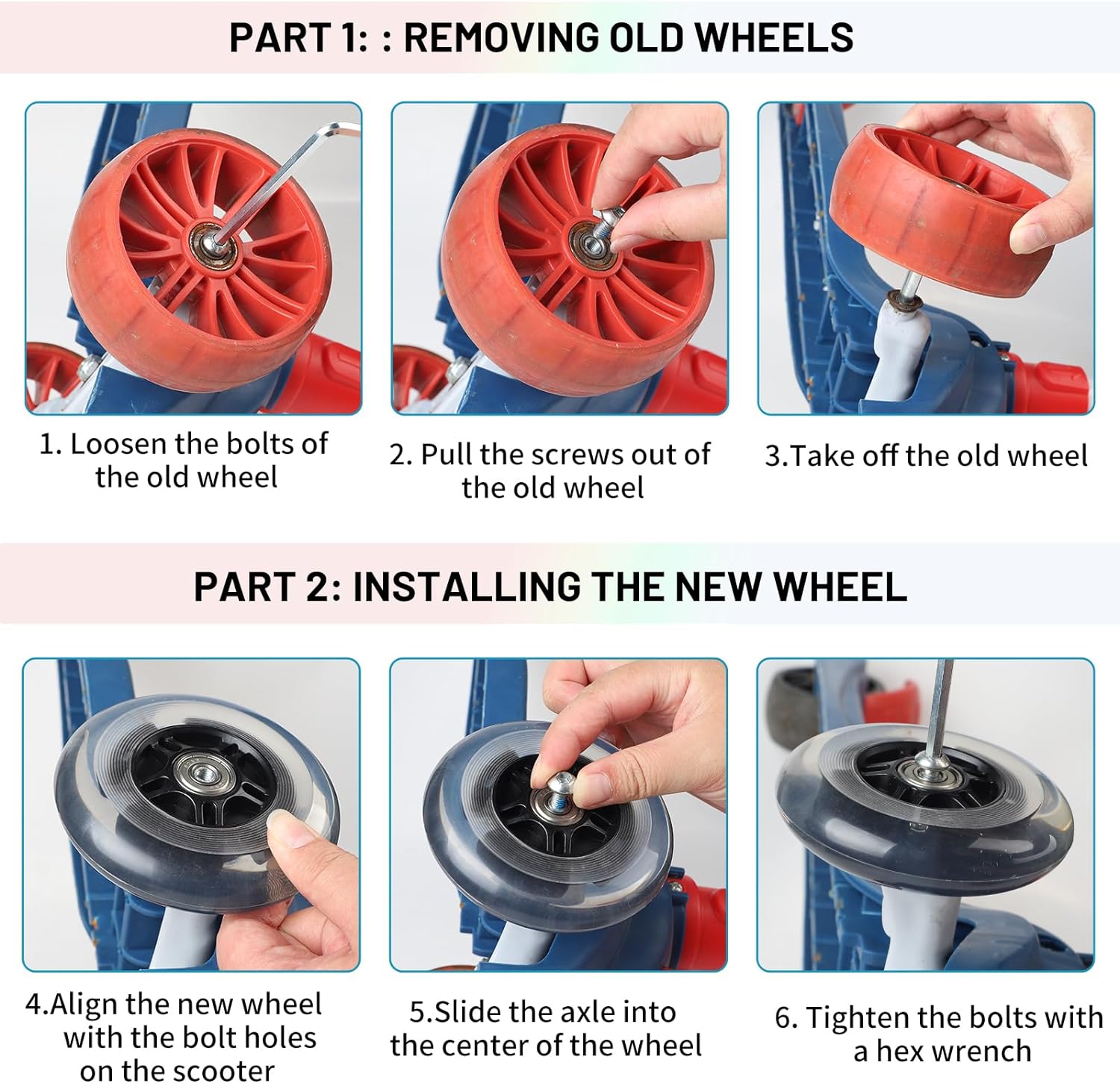 PART 1: : REMOVING OLD WHEELS

1. Loosen the bolts of the old wheel

2. Pull the screws out of the old wheel

3.Take off the old wheel

PART 2: INSTALLING THE NEW WHEEL

4.Align the new wheel with the bolt holes on the scooter

5.Slide the axle into the center of the wheel

6. Tighten the bolts with a hex wrench