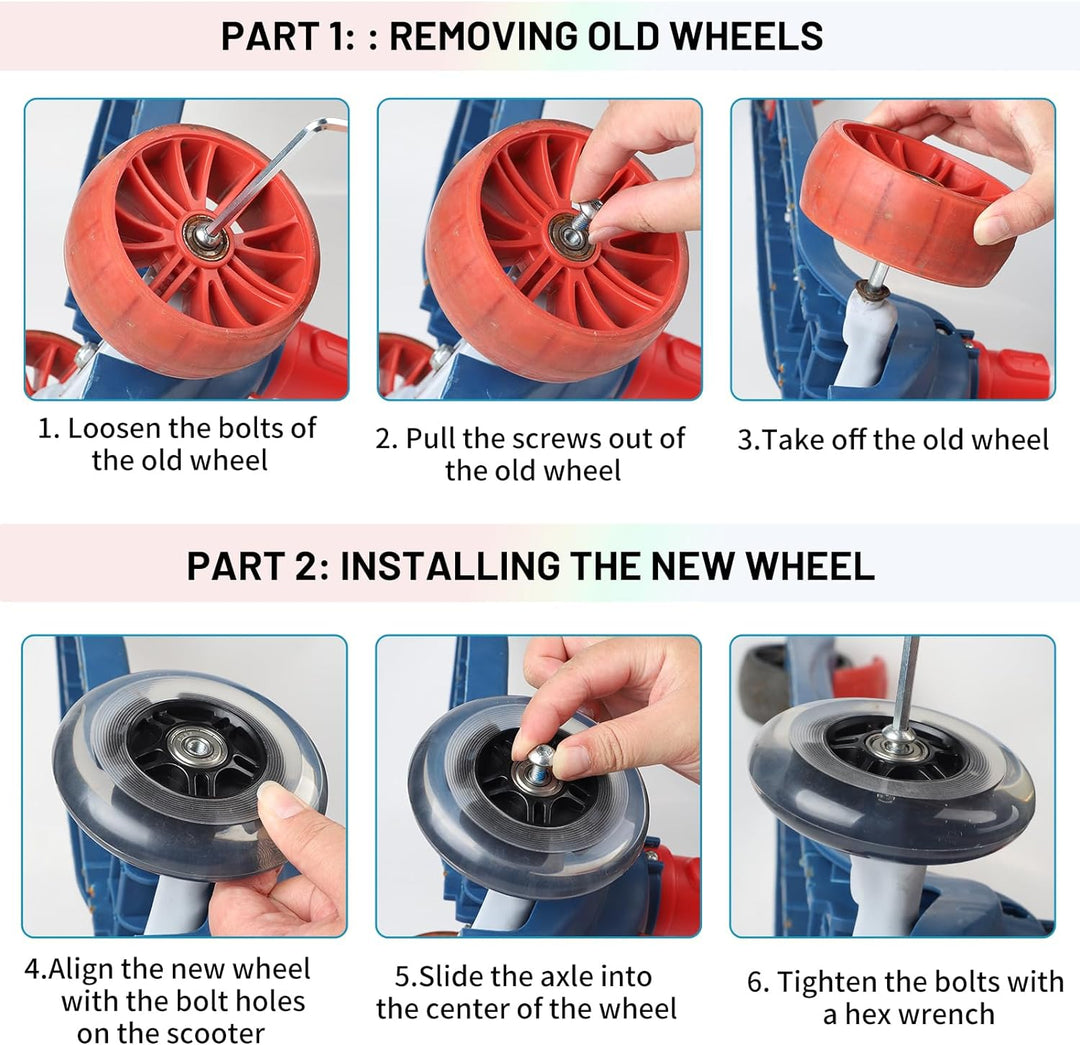 PART 1: : REMOVING OLD WHEELS

1. Loosen the bolts of the old wheel

2. Pull the screws out of the old wheel

3.Take off the old wheel

PART 2: INSTALLING THE NEW WHEEL

4.Align the new wheel with the bolt holes on the scooter

5.Slide the axle into the center of the wheel

6. Tighten the bolts with a hex wrench